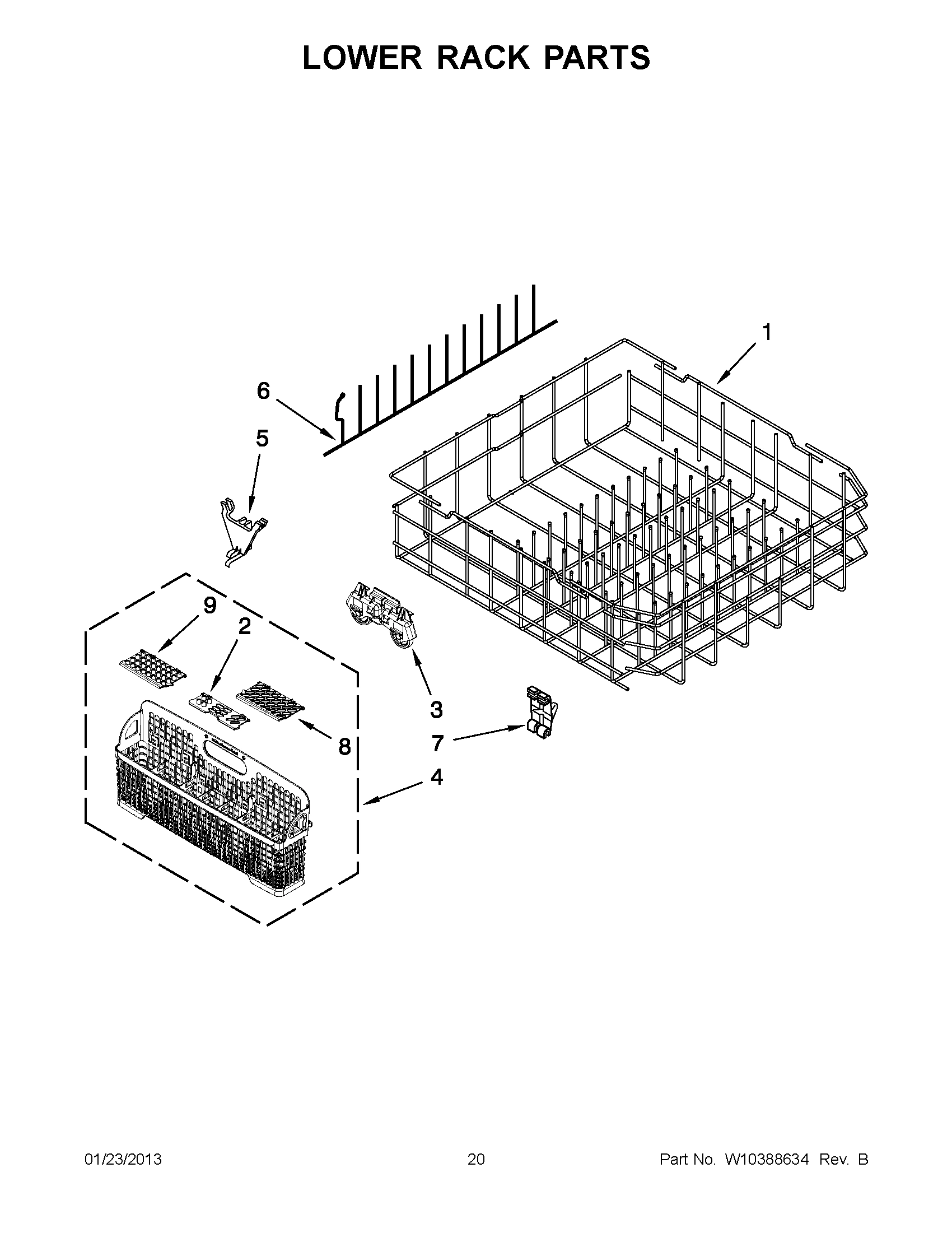 LOWER RACK PARTS

1

6

5

9

2

3

8

7

4

01/23/2013

20

Part No. W10388634 Rev. B