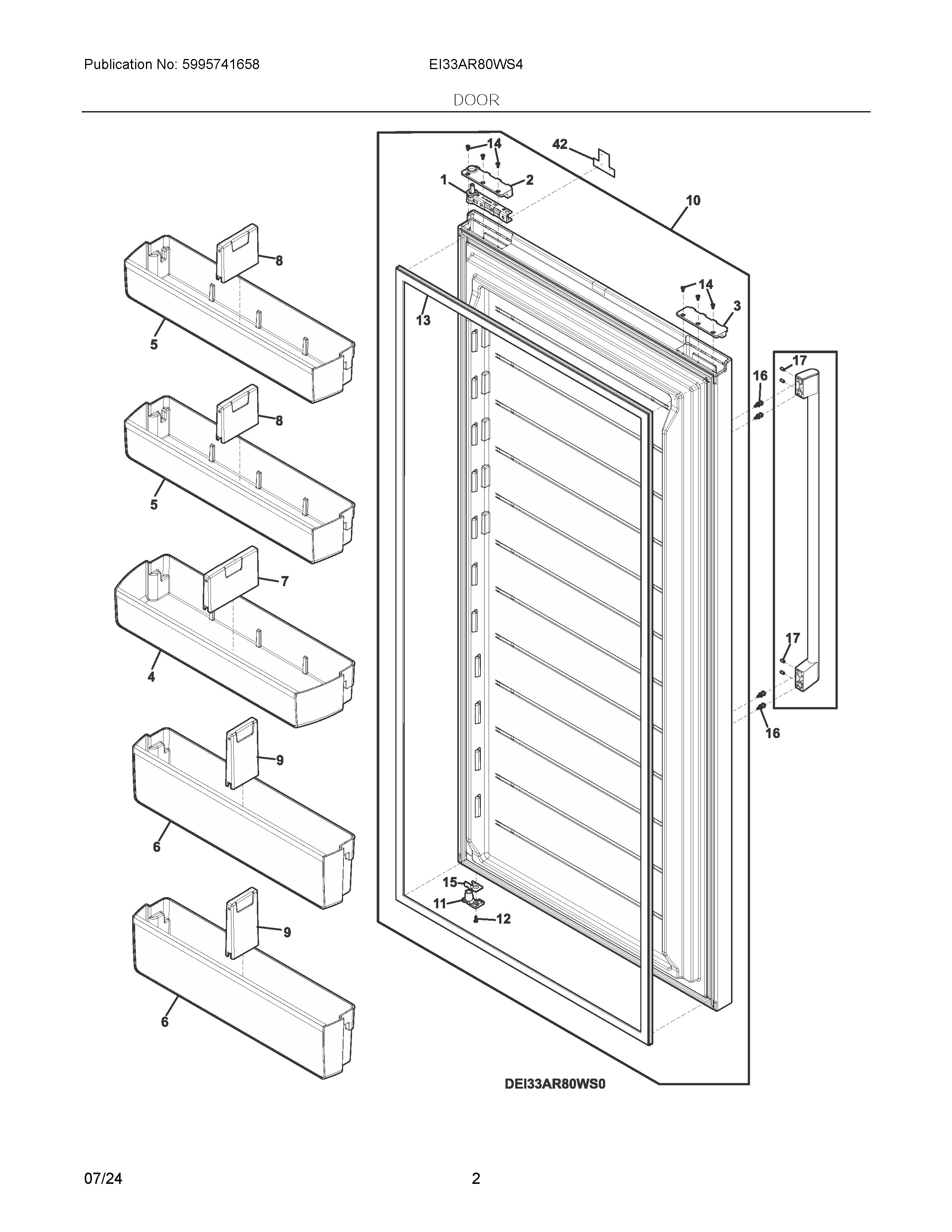 Publication No: 5995741658

EI33AR80WS4

DOOR

14
42
1
2
10
8
14
3
13
5
17
16
8
5
7
4
17
16
9
6
15
11
12
9
6

DEI33AR80WS0

07/24

2