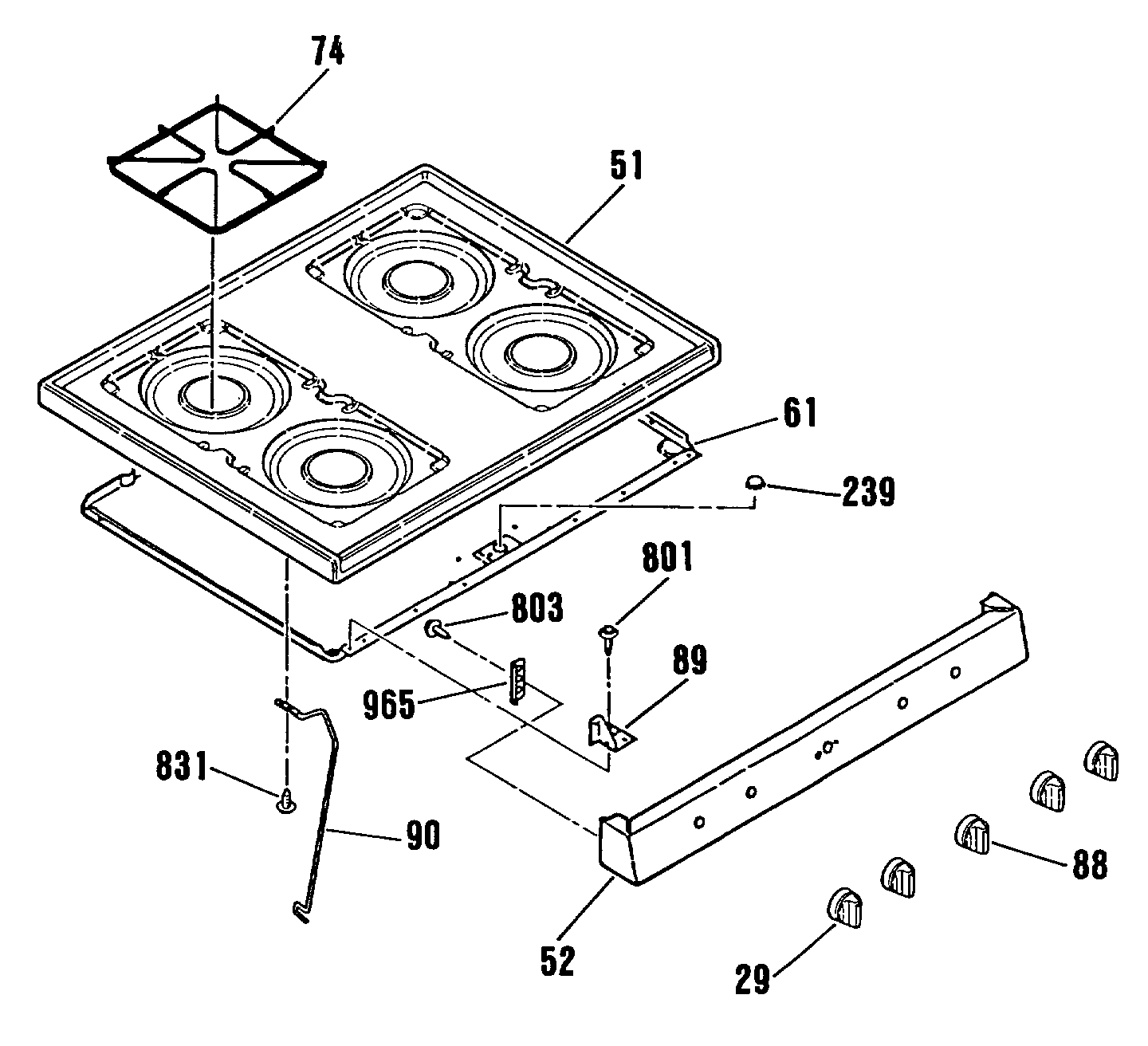 74
51
61
239
801
803
89
965
831
90
88
52
29