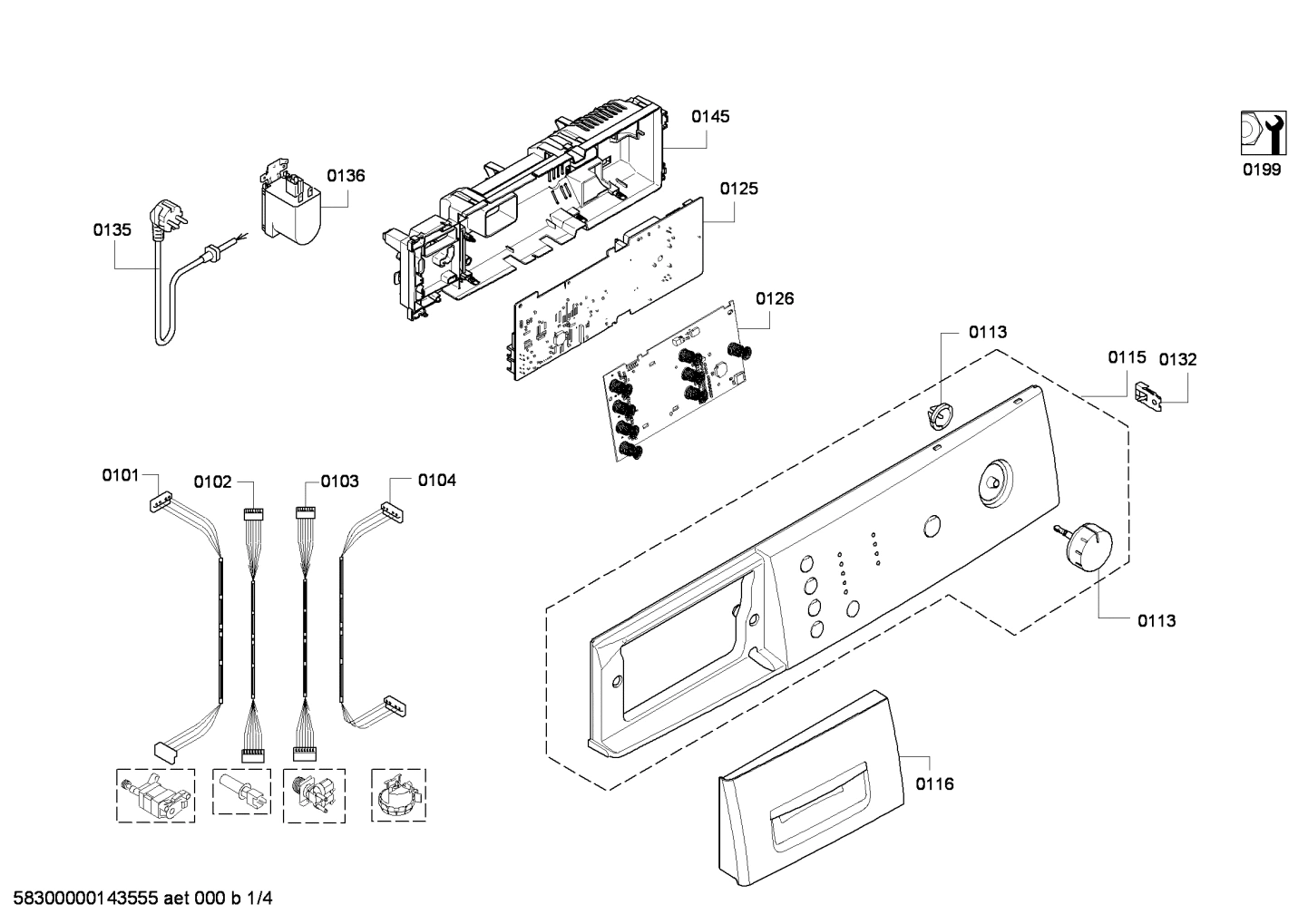 0145

0199

0136

0125

0135

0126

0113

0115

0132

0101

0102

0103

0104

0113

0116

58300000143555 aet 000 b 1/4