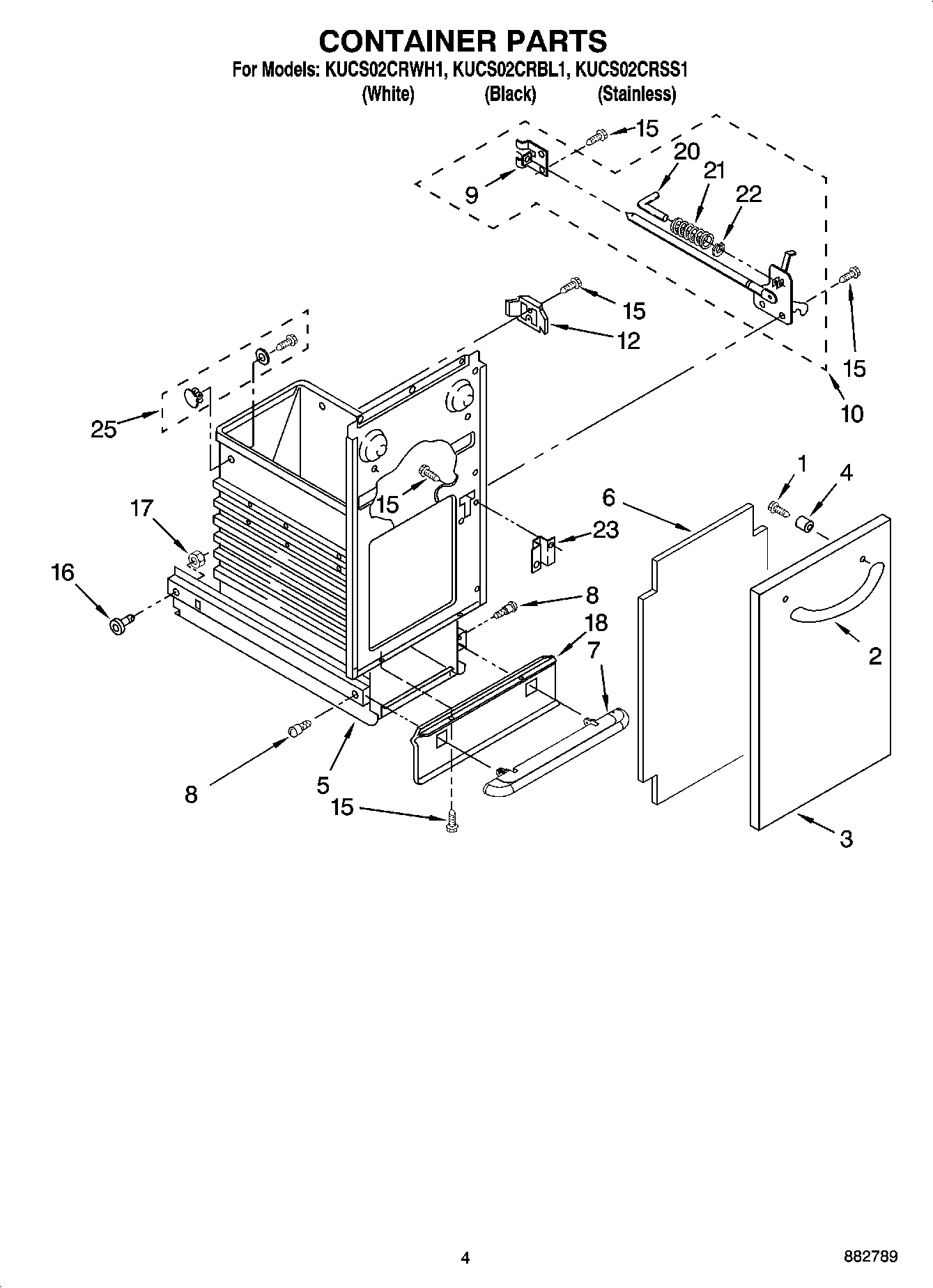 CONTAINER PARTS

For Models: KUCS02CRWH1, KUCS02CRBL1, KUCS02CRSS1
(White) (Black) (Stainless)

15
20
21
22
9
15
12
15
10
25
15
1
4
6
17
23
16
8
18
7
2
8
5
15
3

4

882789