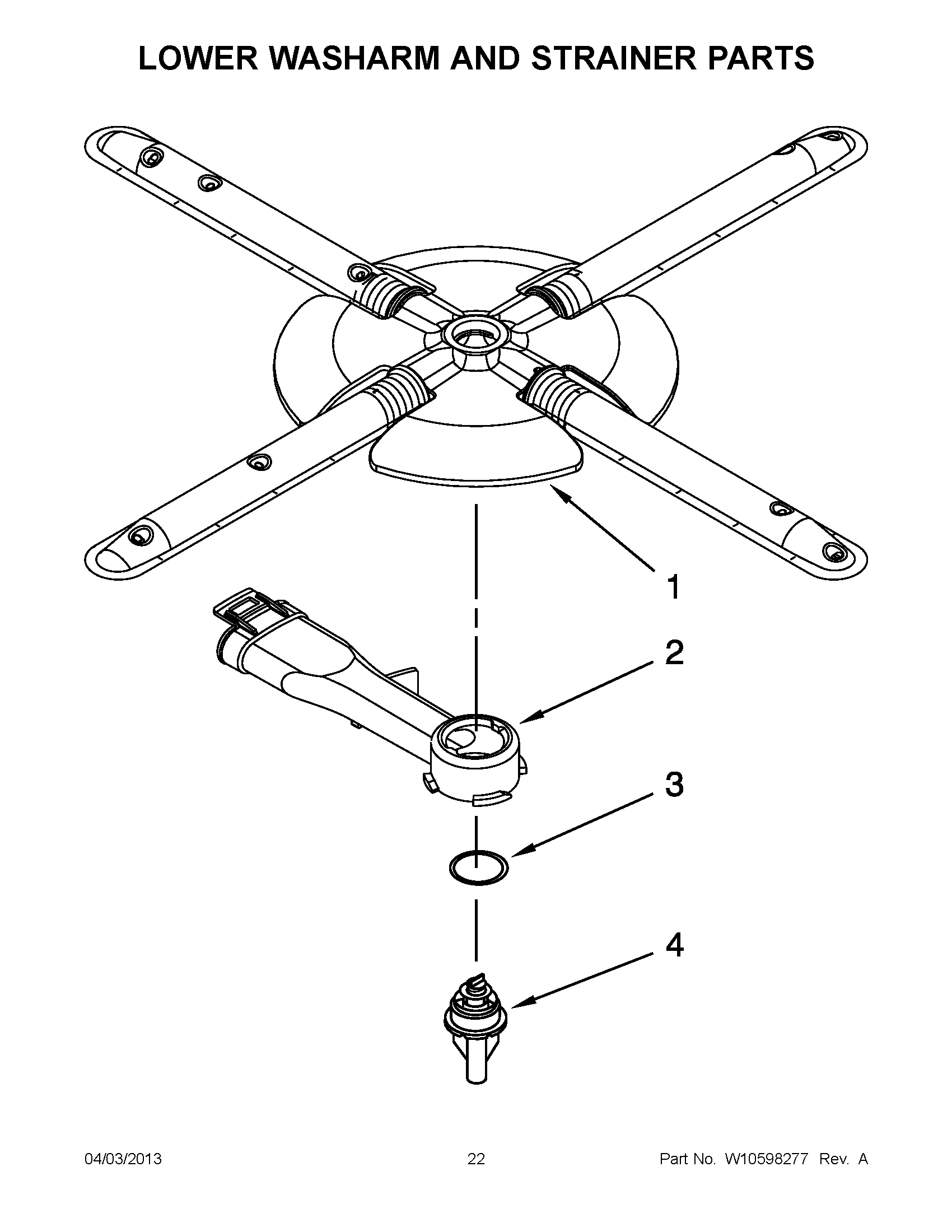 LOWER WASHARM AND STRAINER PARTS

1

2

3

4

04/03/2013 22 Part No. W10598277 Rev. A