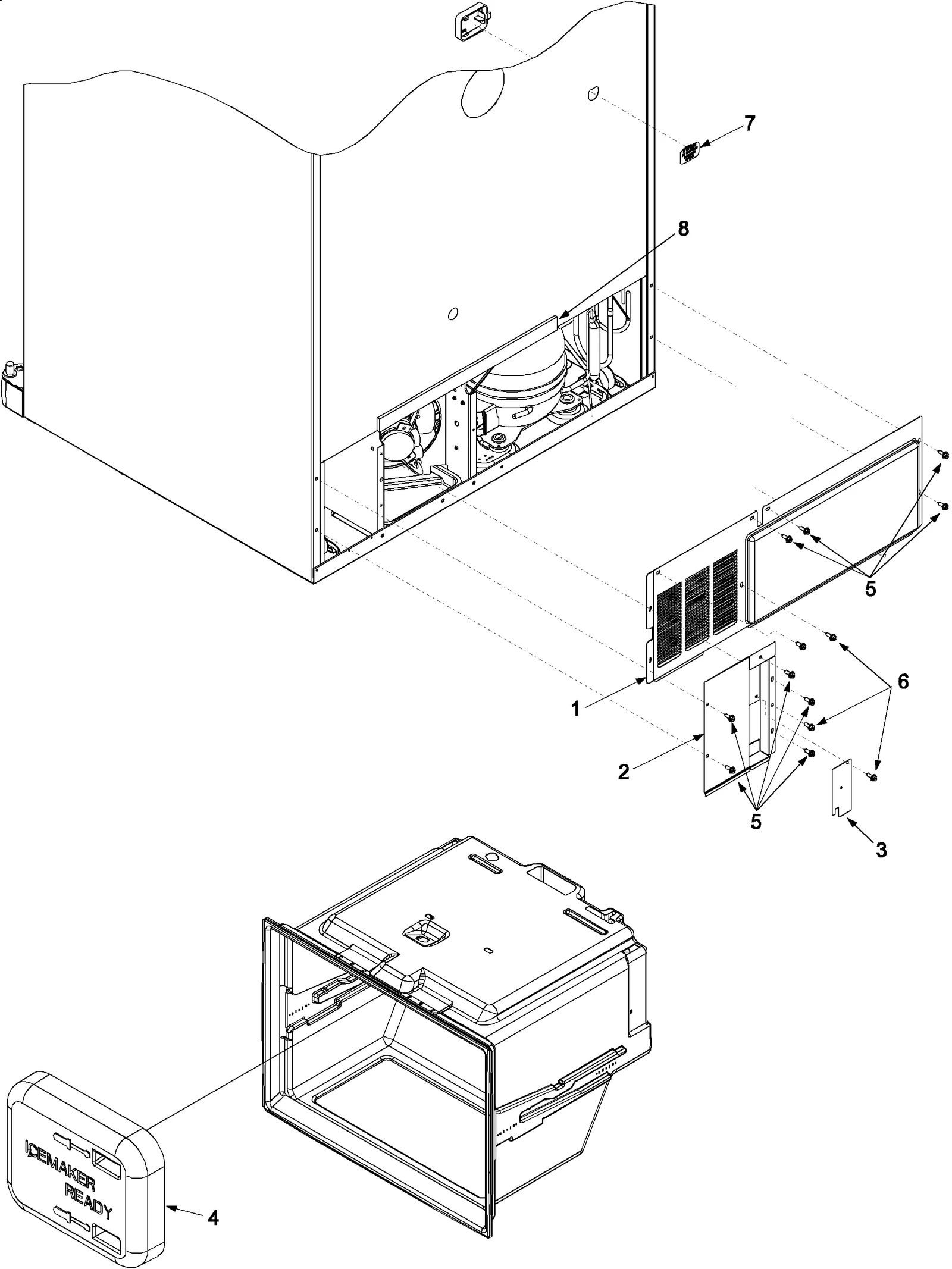 7

8

5

6

1

2

5

3

ICEMAKER
READY

4