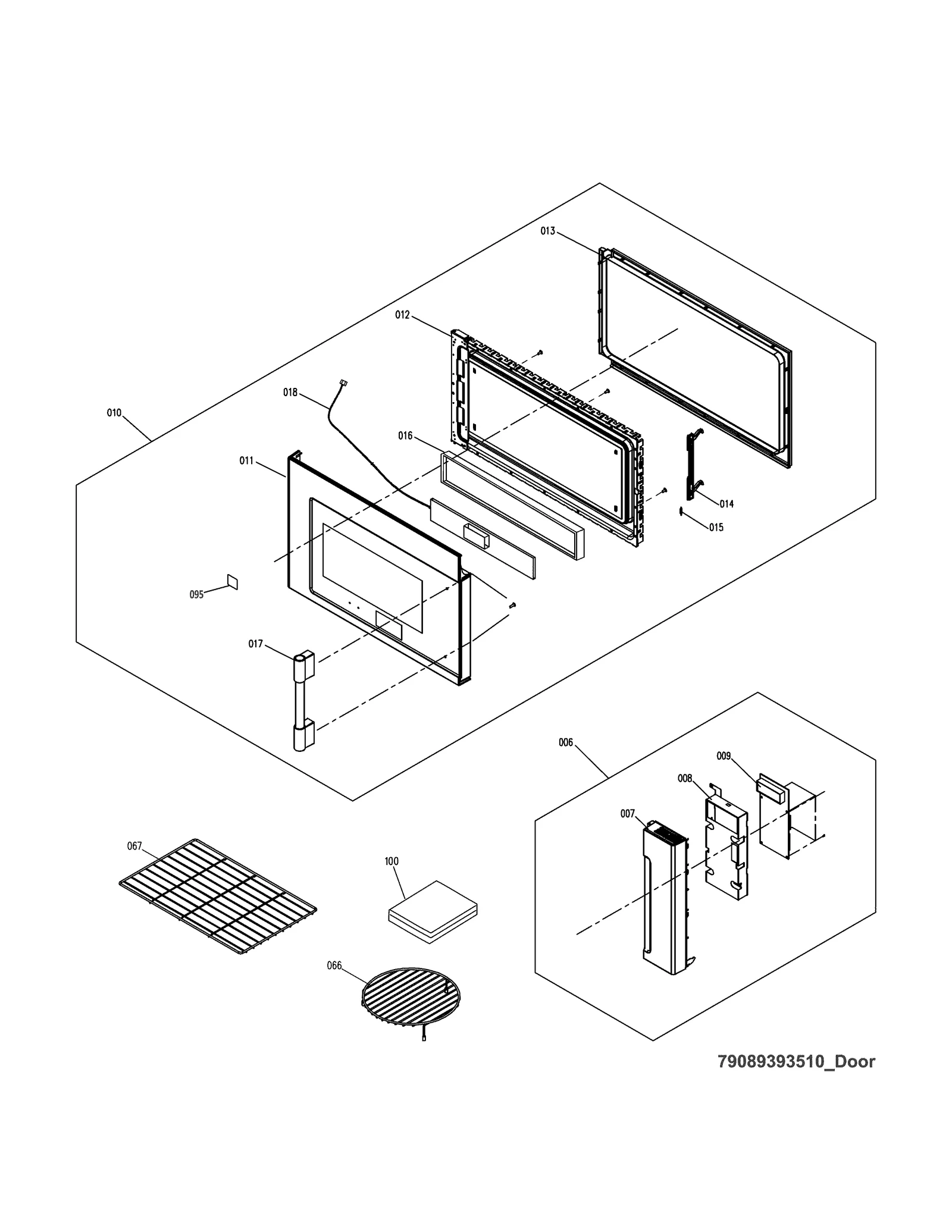 013

012

018

010

016

011

014

015

095

017

006

009

008

007

067

100

066

79089393510_Door