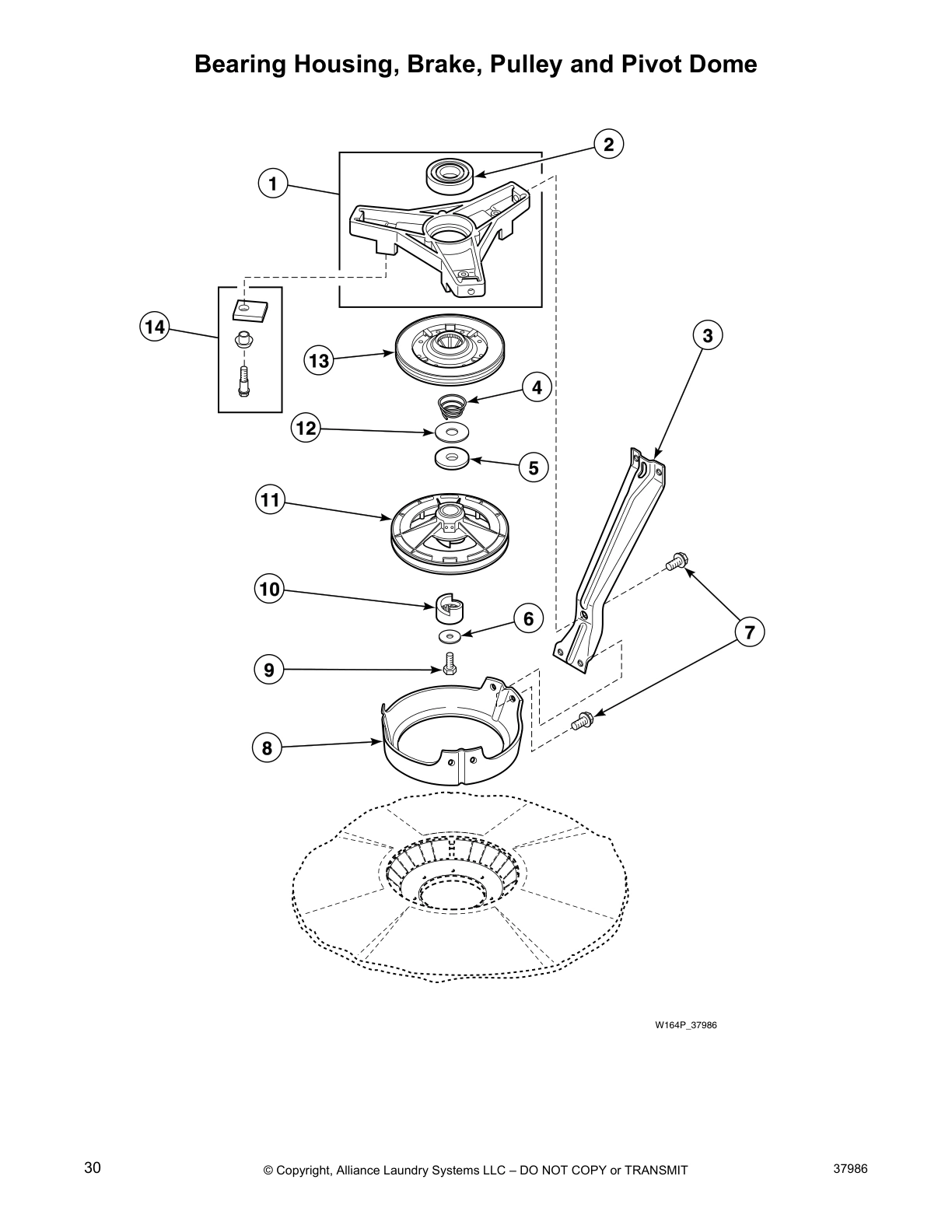 Bearing Housing, Brake, Pulley and Pivot Dome

2
1
14
3
13
4
12
5
11
10
6
7
9
8

W164P_37986

30

© Copyright, Alliance Laundry Systems LLC – DO NOT COPY or TRANSMIT

37986