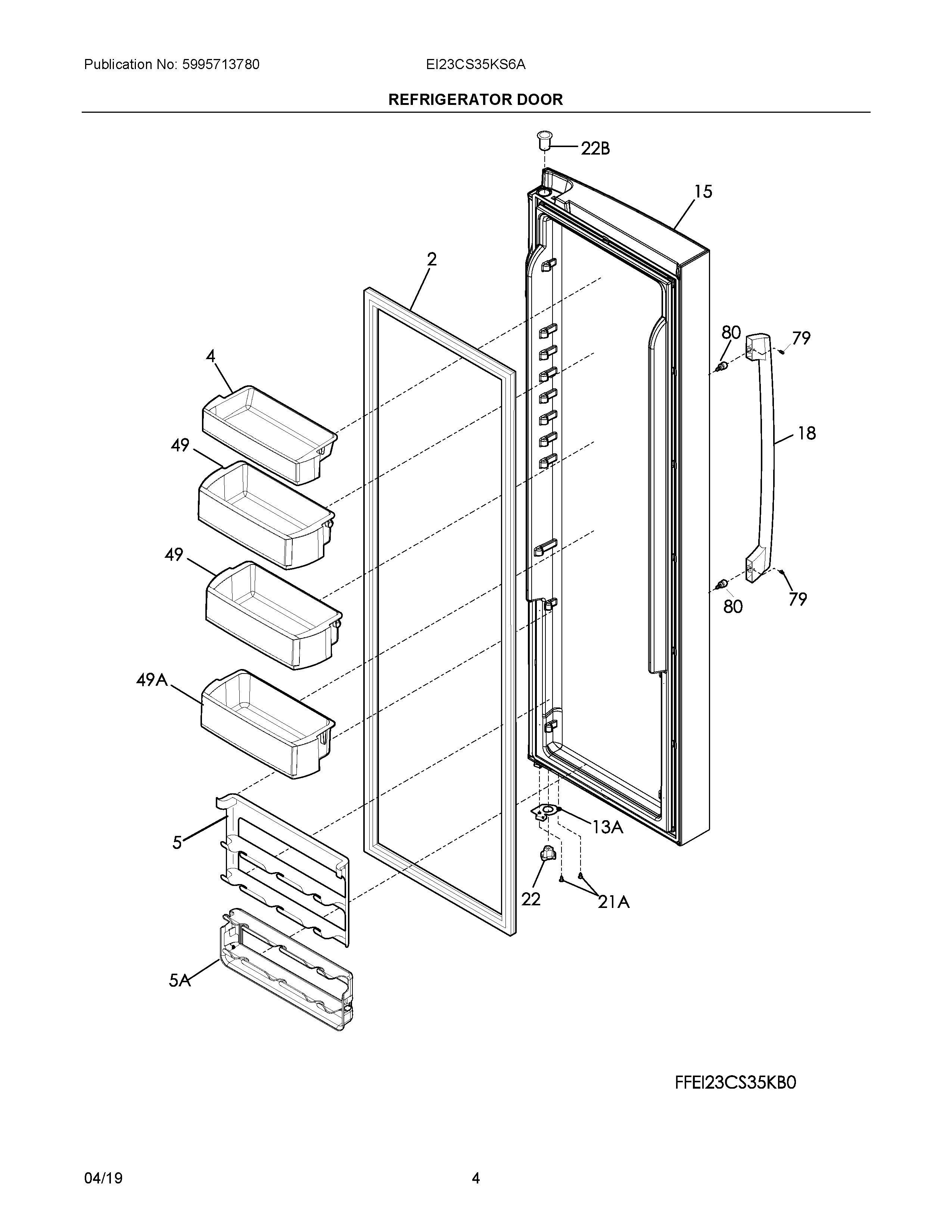 Publication No: 5995713780

EI23CS35KS6A

REFRIGERATOR DOOR

22B

15

2

80

79

4

18

49

49

80

79

49A

13A

5

22

21A

5A

FFEI23CS35KB0

04/19

4