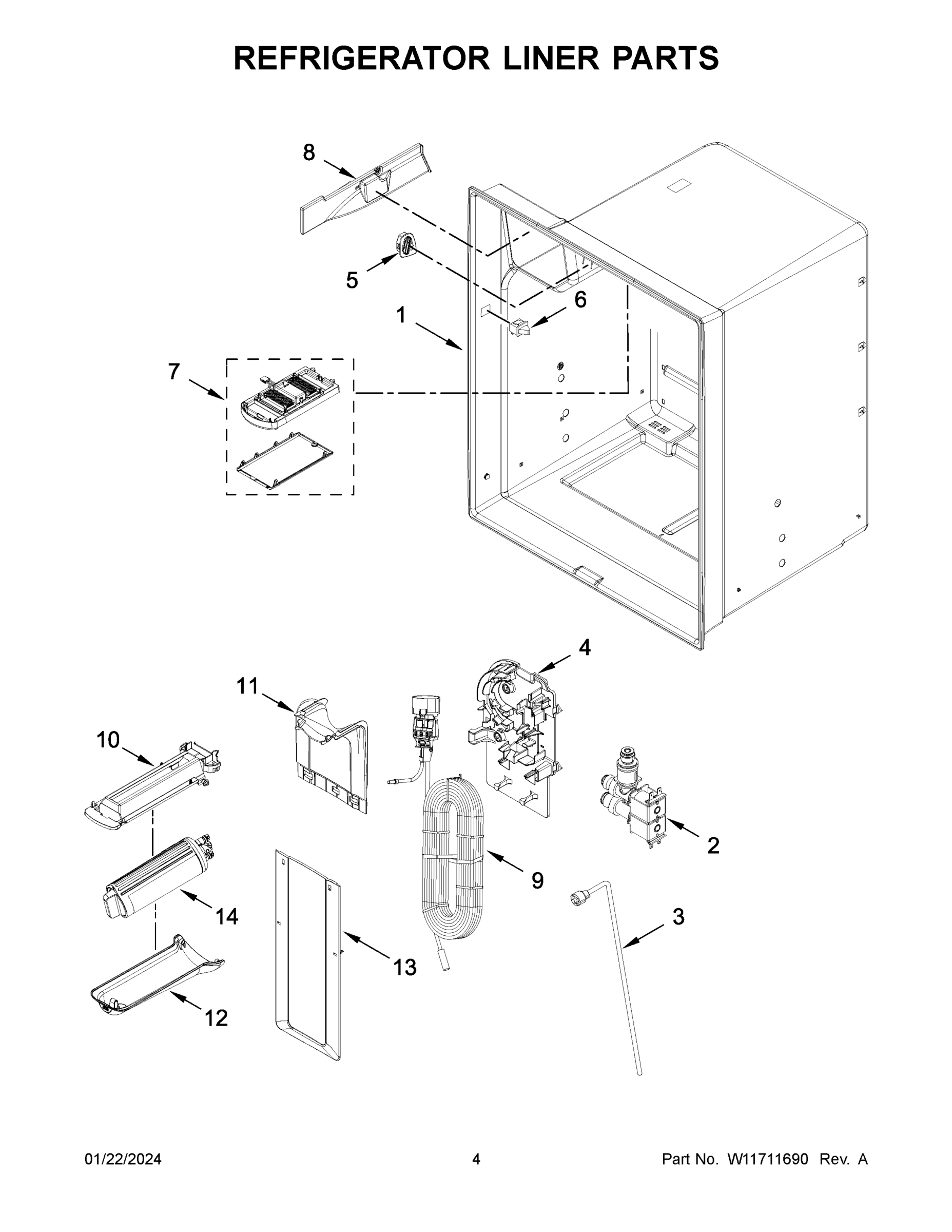 REFRIGERATOR LINER PARTS

8
5
6
1
7
4
11
10
2
9
14
3
13
12

01/22/2024
4
Part No. W11711690 Rev. A