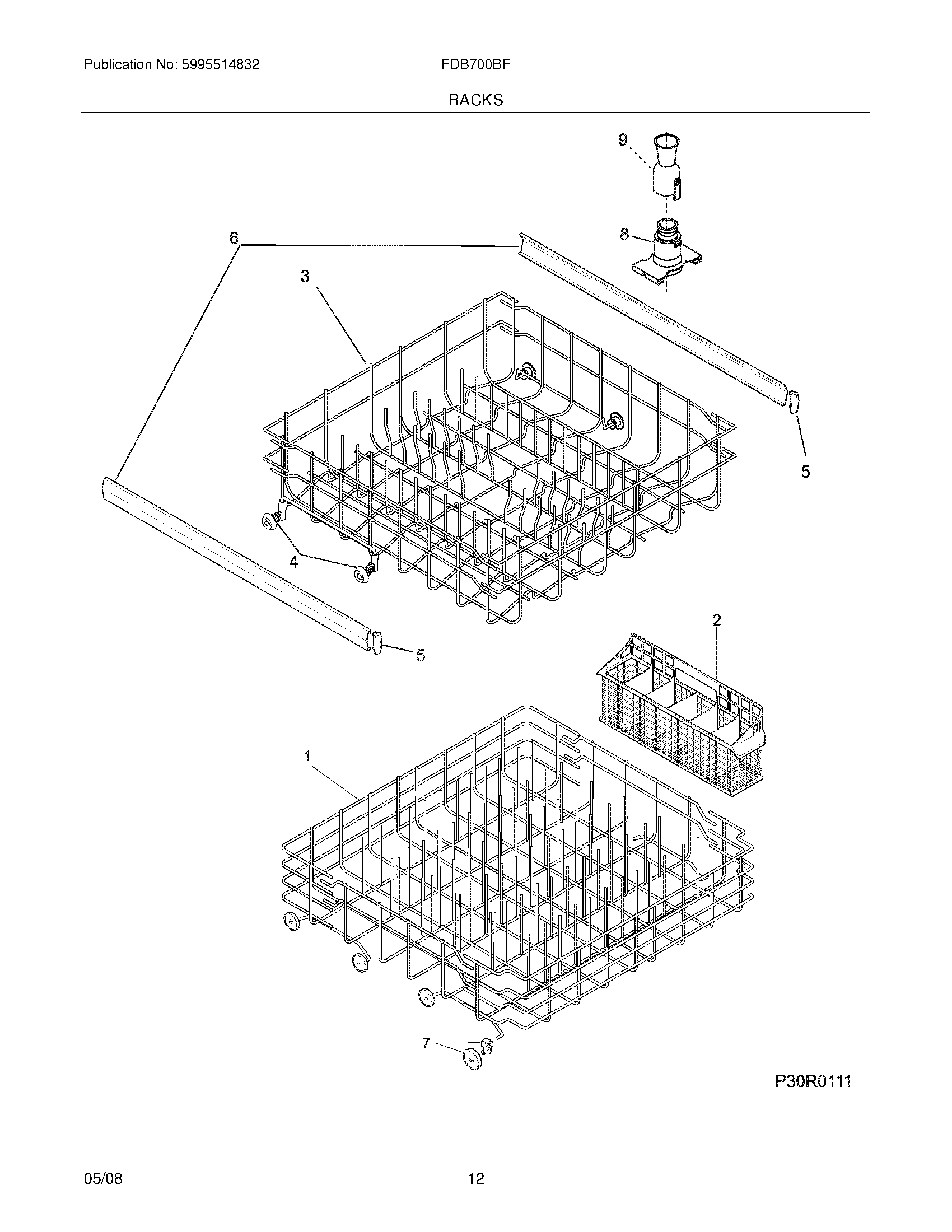 Publication No: 5995514832

FDB700BF

RACKS

9

8

6

3

5

4

5

2

1

7

P30R0111

05/08

12