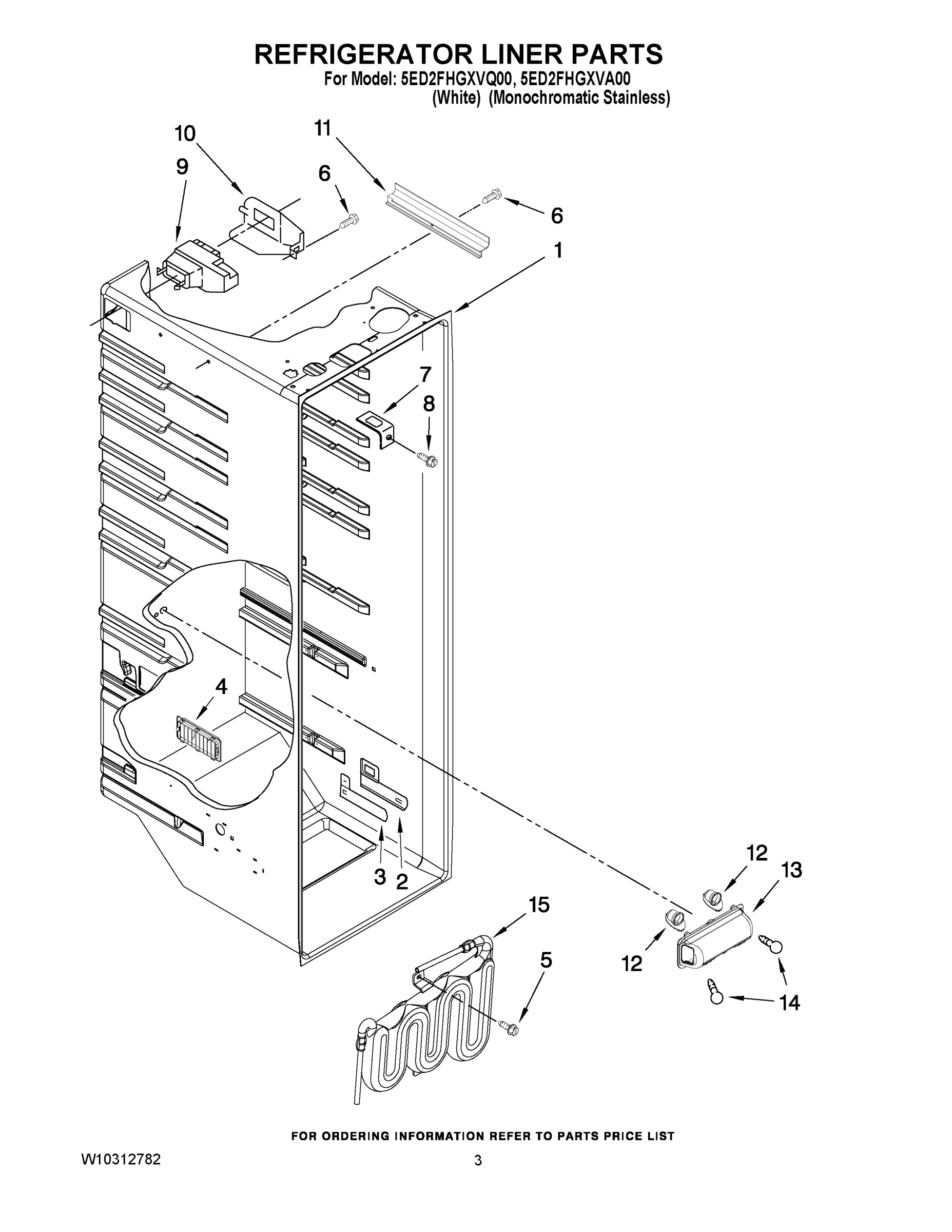 REFRIGERATOR LINER PARTS
For Model: 5ED2FHGXVQ00, 5ED2FHGXVA00
(White) (Monochromatic Stainless)

10
11
9
6
6
1
7
8
4
3
2
12
13
15
12
5
14

FOR ORDERING INFORMATION REFER TO PARTS PRICE LIST

W10312782
3