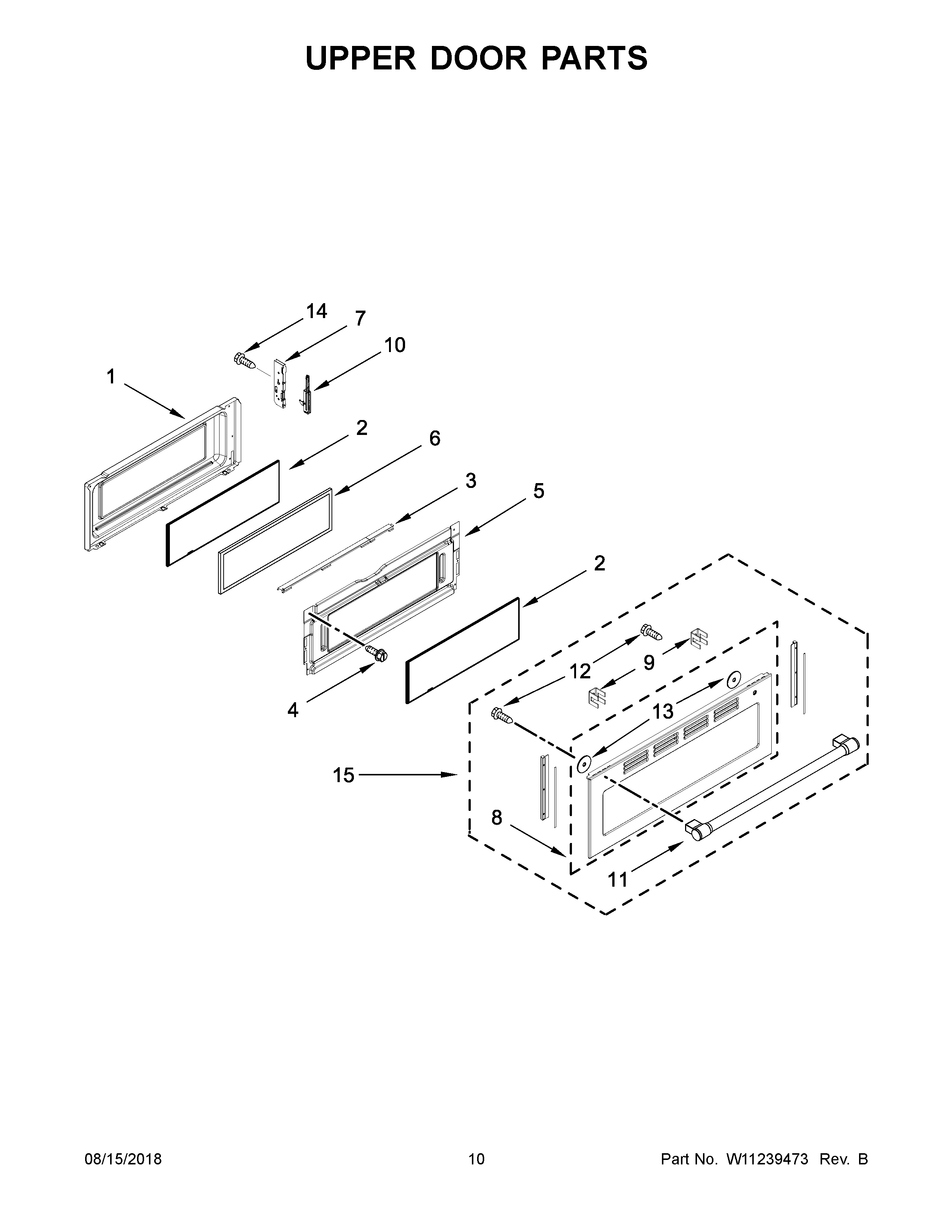 UPPER DOOR PARTS

14
7
10
1
2
6
3
5
2
12
9
4
13
15
8
11

08/15/2018 10 Part No. W11239473 Rev. B