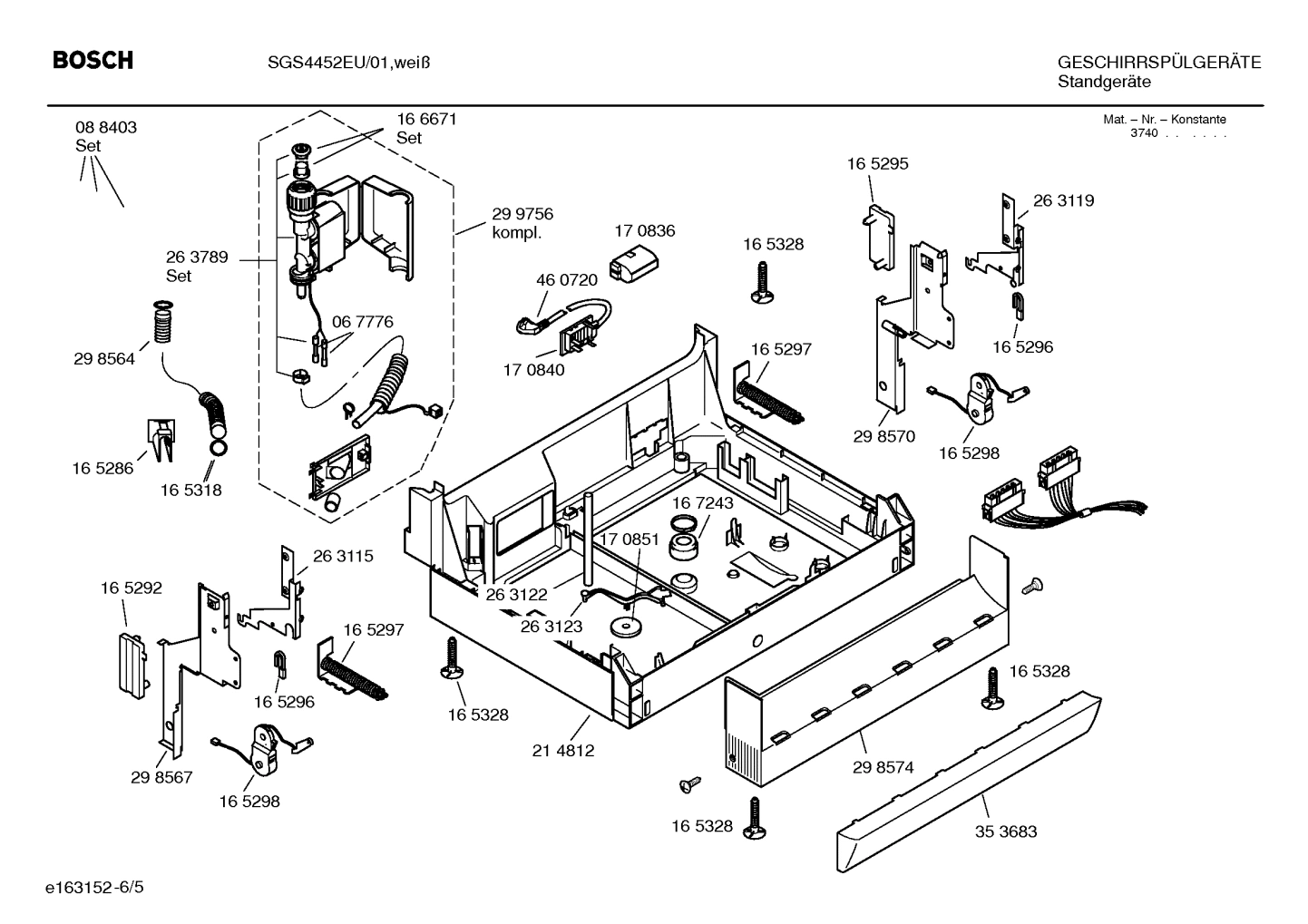 BOSCH SGS4452EU/01,weiß

GESCHIRRSPÜLGERÄTE
Standgeräte

Mat. – Nr. – Konstante
3740 . . . . . .

08 8403
Set

16 6671
Set

29 9756
kompl.

26 3789
Set

06 7776

29 8564

16 5286

16 5318

17 0836

46 0720

17 0840

16 5328

16 5297

16 5295

26 3119

16 5296

29 8570

16 5298

16 7243

17 0851

26 3122

26 3123

26 3115

16 5292

16 5297

16 5296

29 8567

16 5298

16 5328

21 4812

16 5328

29 8574

16 5328

35 3683

e163152-6/5