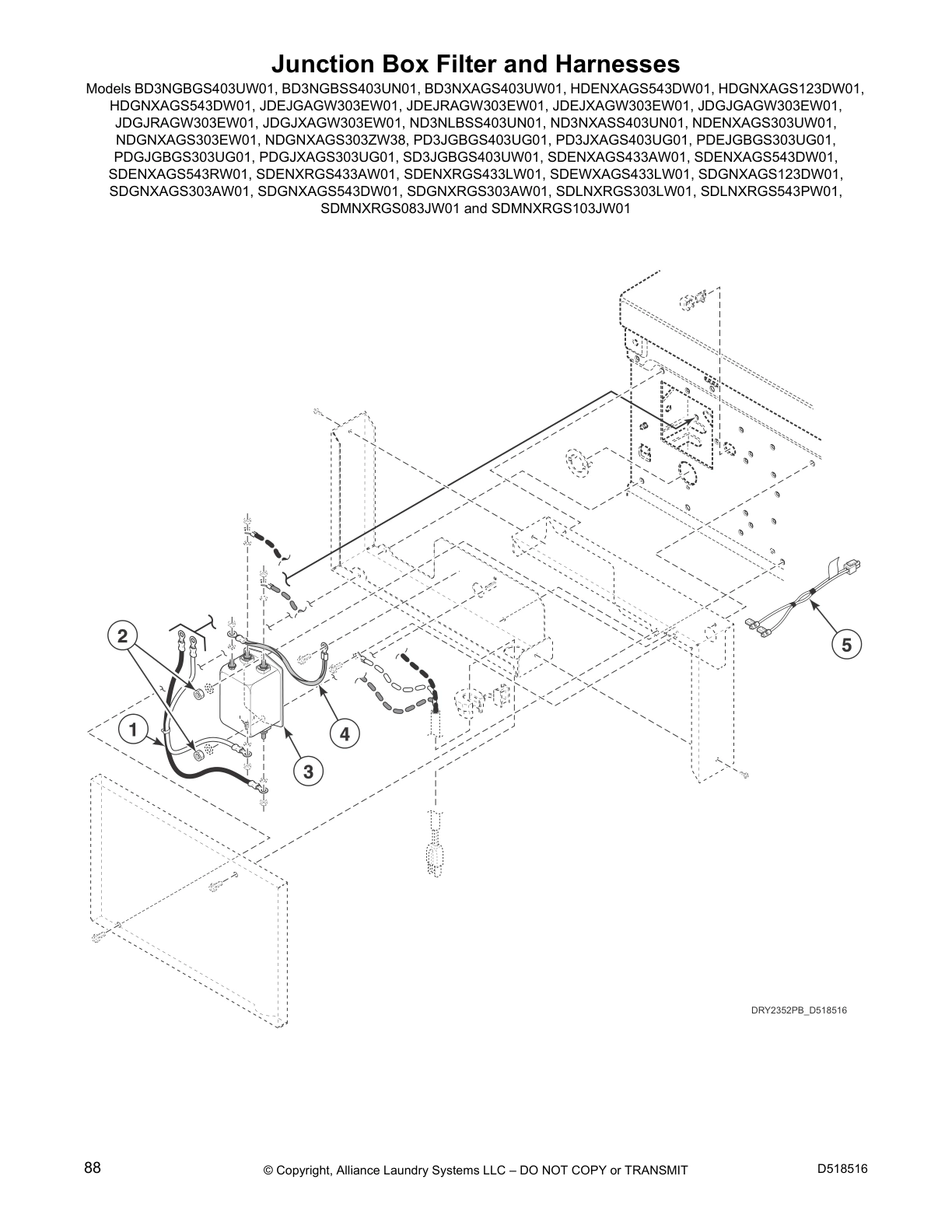 Junction Box Filter and Harnesses

Models BD3NGBGS403UW01, BD3NGBSS403UN01, BD3NXAGS403UW01, HDENXAGS543DW01, HDGNXAGS123DW01, HDGNXAGS543DW01, JDEJGAGW303EW01, JDEJRAGW303EW01, JDEJXAGW303EW01, JDGJGAGW303EW01, JDGJRAGW303EW01, JDGJXAGW303EW01, ND3NLBSS403UN01, ND3NXASS403UN01, NDENXAGS303UW01, NDGNXAGS303EW01, NDGNXAGS303ZW38, PD3JGBGS403UG01, PD3JXAGS403UG01, PDEJGBGS303UG01, PDGJGBGS303UG01, PDGJXAGS303UG01, SD3JGBGS403UW01, SDENXAGS433AW01, SDENXAGS543DW01, SDENXAGS543RW01, SDENXRGS433AW01, SDENXRGS433LW01, SDEWXAGS433LW01, SDGNXAGS123DW01, SDGNXAGS303AW01, SDGNXAGS543DW01, SDGNXRGS303AW01, SDLNXRGS303LW01, SDLNXRGS543PW01, SDMNXRGS083JW01 and SDMNXRGS103JW01

2

5

1

4

3

DRY2352PB_D518516

88

© Copyright, Alliance Laundry Systems LLC – DO NOT COPY or TRANSMIT

D518516