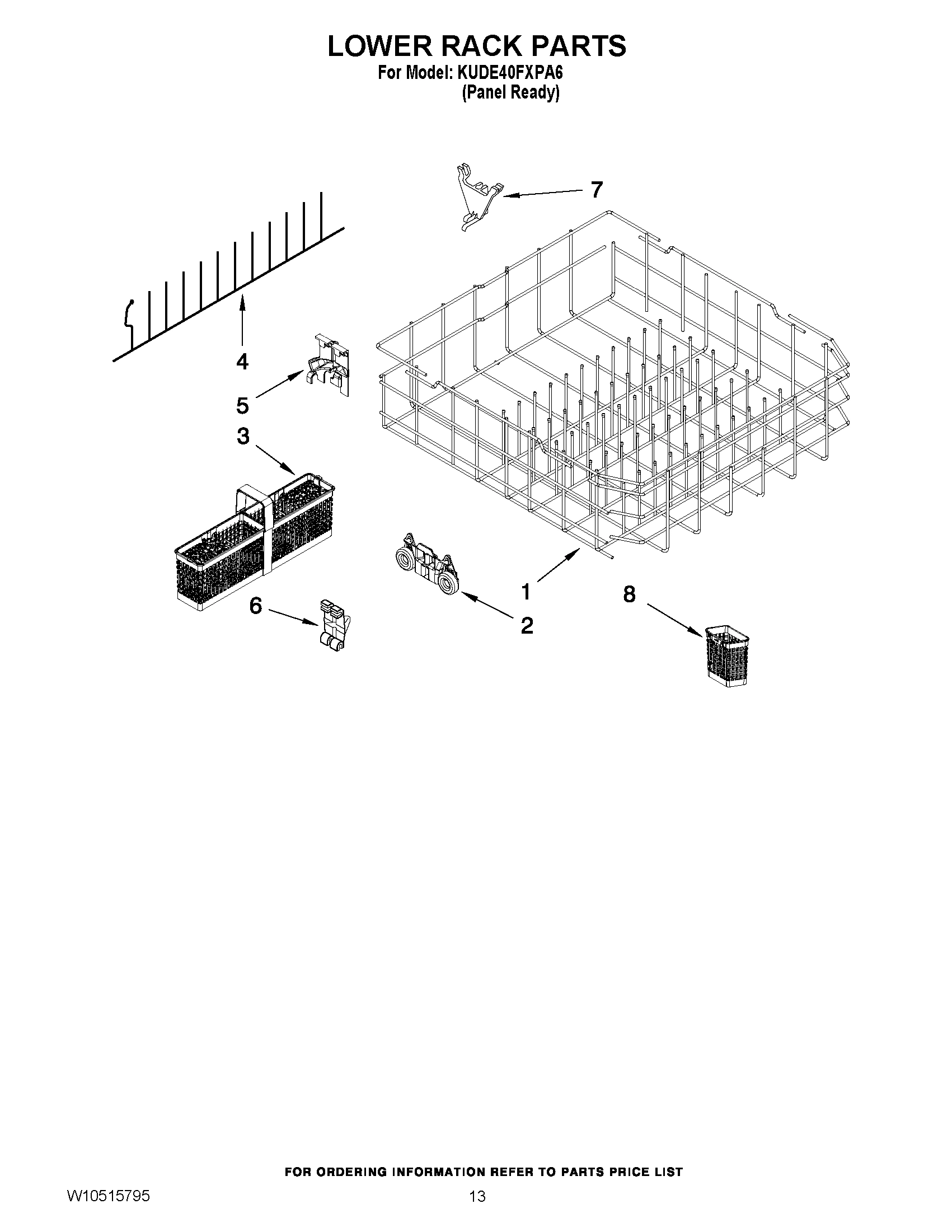 LOWER RACK PARTS
For Model: KUDE40FXPA6
(Panel Ready)

7
4
5
3
1
8
6
2

FOR ORDERING INFORMATION REFER TO PARTS PRICE LIST
W10515795
13