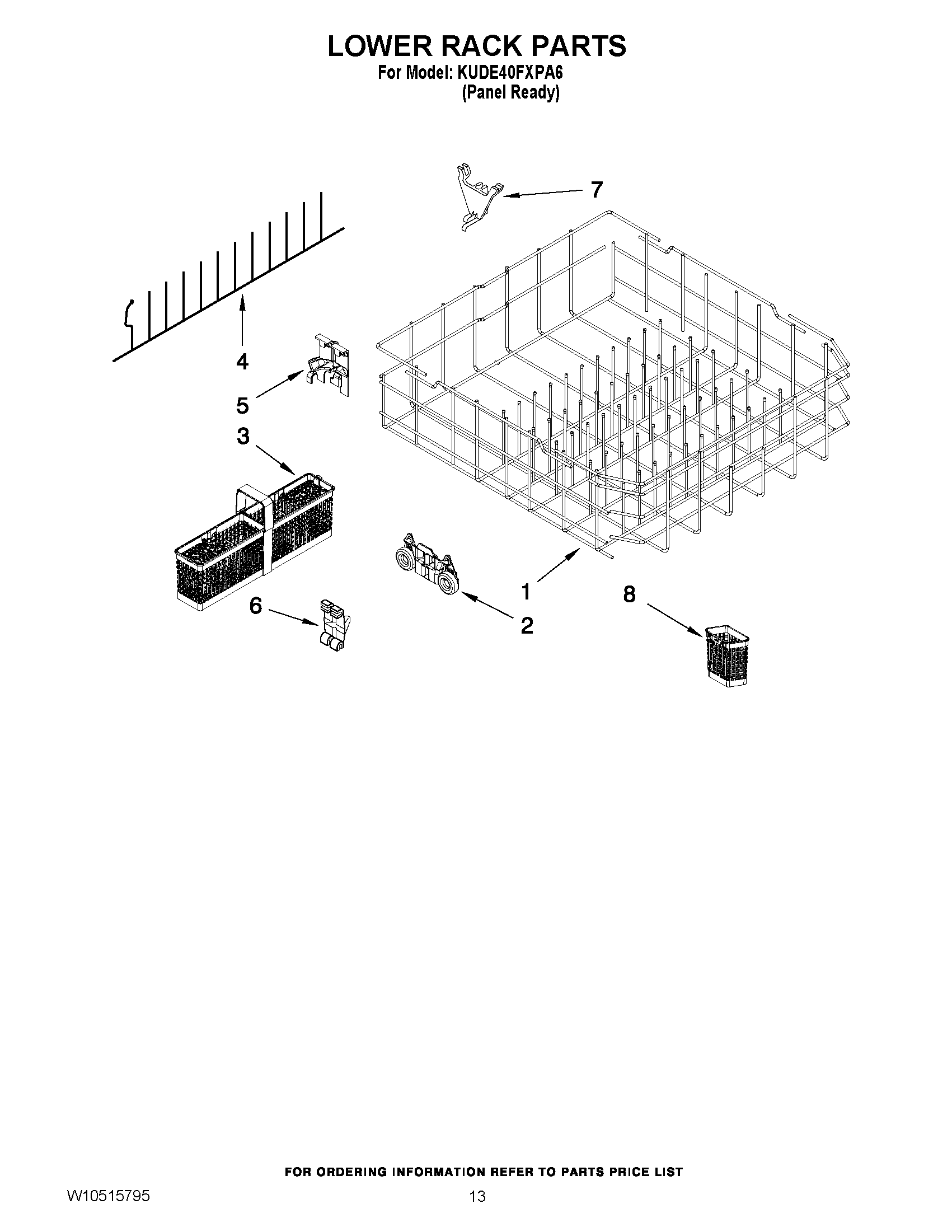 LOWER RACK PARTS
For Model: KUDE40FXPA6
(Panel Ready)

7
4
5
3
1
8
6
2

FOR ORDERING INFORMATION REFER TO PARTS PRICE LIST
W10515795
13