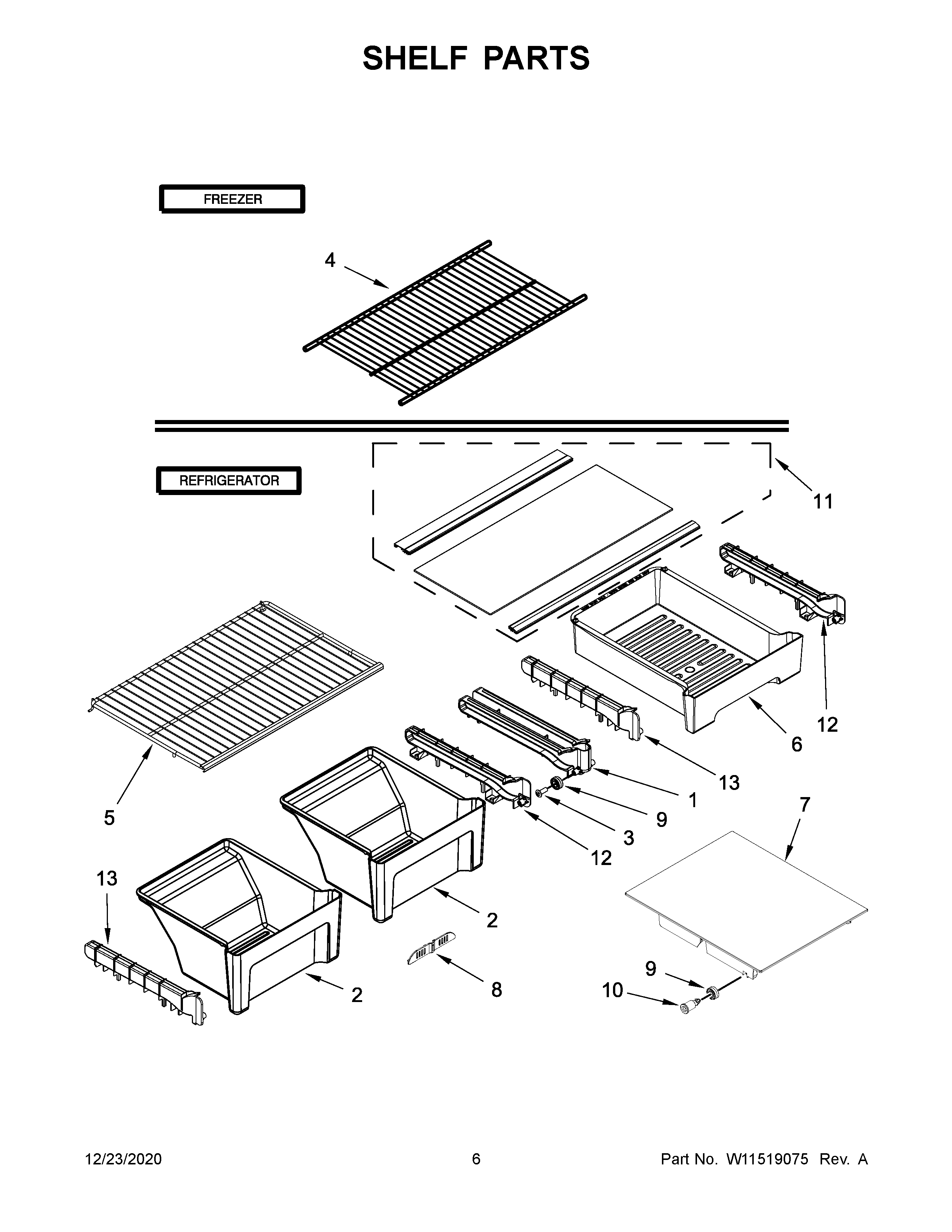 SHELF PARTS

FREEZER

4

REFRIGERATOR

11

12

6

13

1

9

3

12

5

7

13

2

2

8

9

10

12/23/2020

6

Part No. W11519075 Rev. A