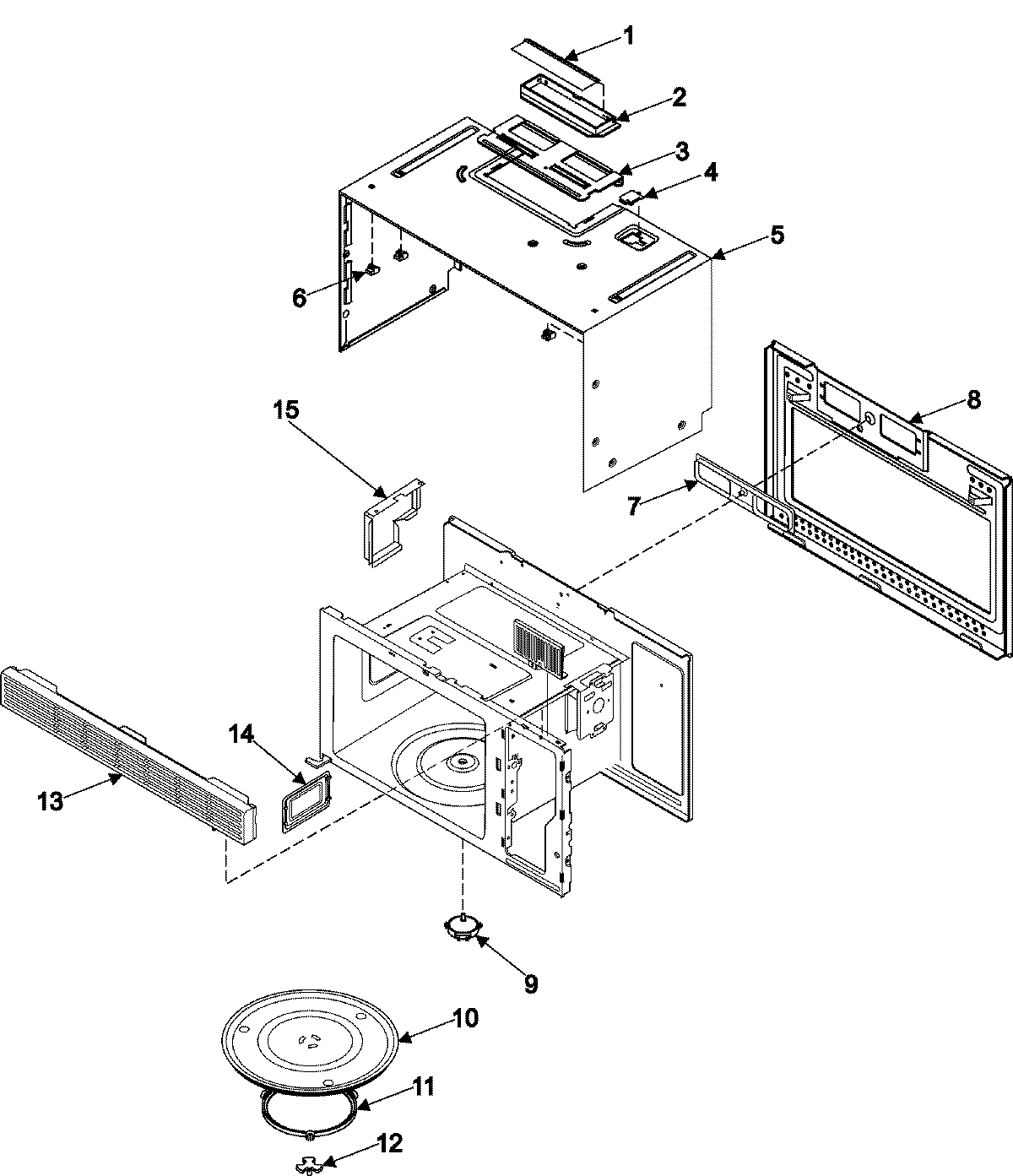 1
2
3
4
5
6
15
8
7
14
13
9
10
11
12