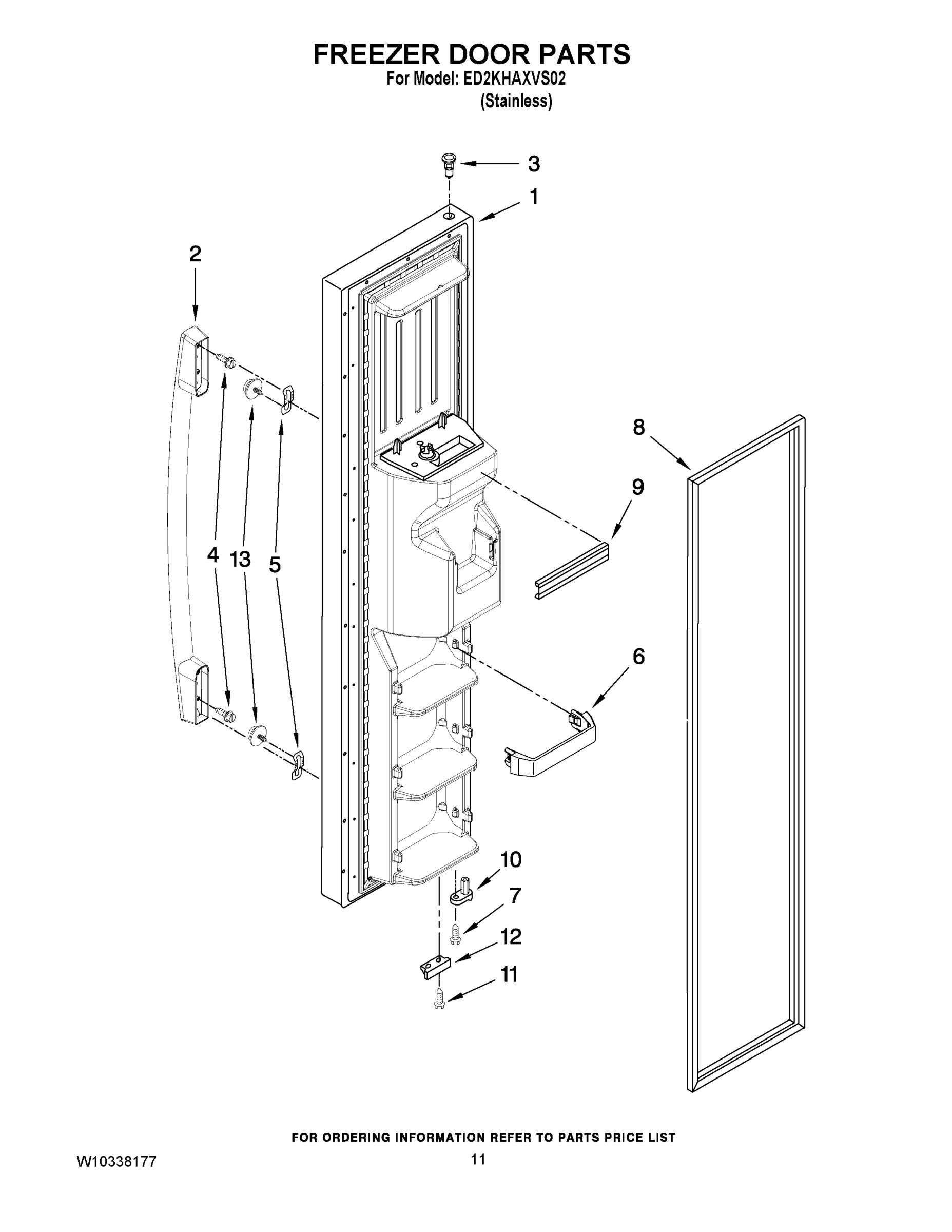 FREEZER DOOR PARTS
For Model: ED2KHAXVS02
(Stainless)

3
1
2
8
9
4
13
5
6
10
7
12
11

FOR ORDERING INFORMATION REFER TO PARTS PRICE LIST

W10338177
11