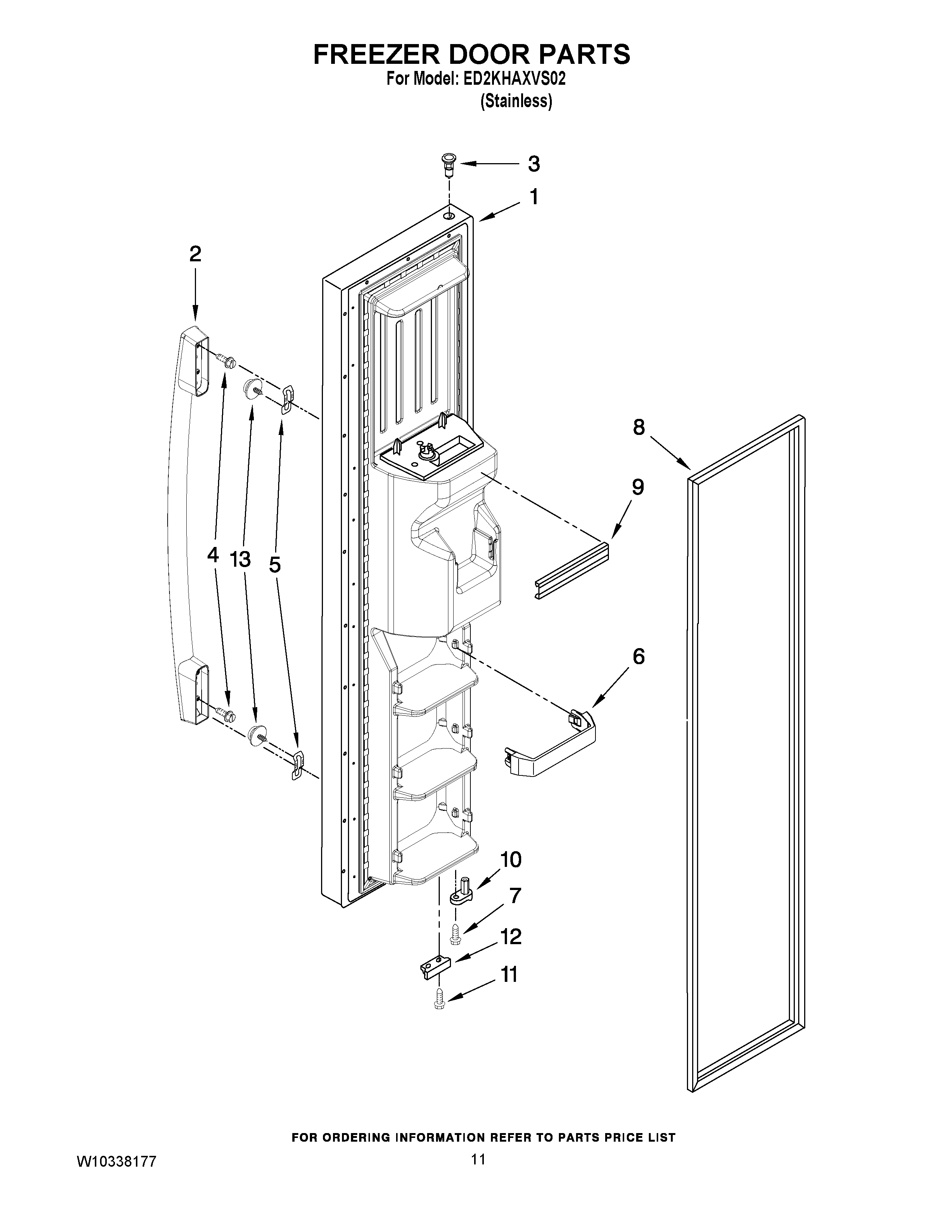 FREEZER DOOR PARTS
For Model: ED2KHAXVS02
(Stainless)

3
1
2
8
9
4 13 5
6
10
7
12
11

FOR ORDERING INFORMATION REFER TO PARTS PRICE LIST

W10338177

11