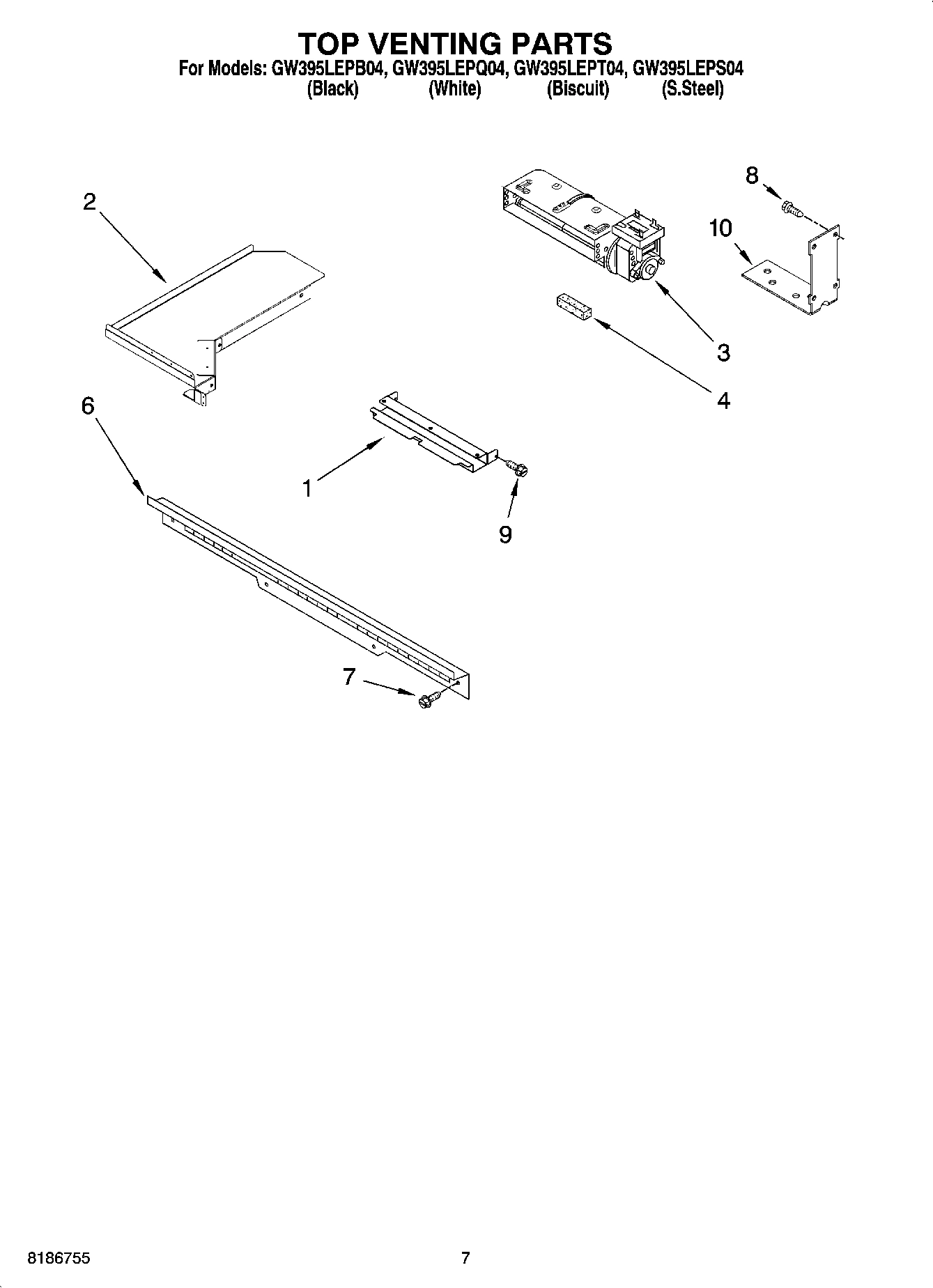 TOP VENTING PARTS

For Models: GW395LEPB04, GW395LEPQ04, GW395LEPT04, GW395LEPS04
(Black) (White) (Biscuit) (S.Steel)

2

8

10

3

4

6

1

9

7

8186755

7