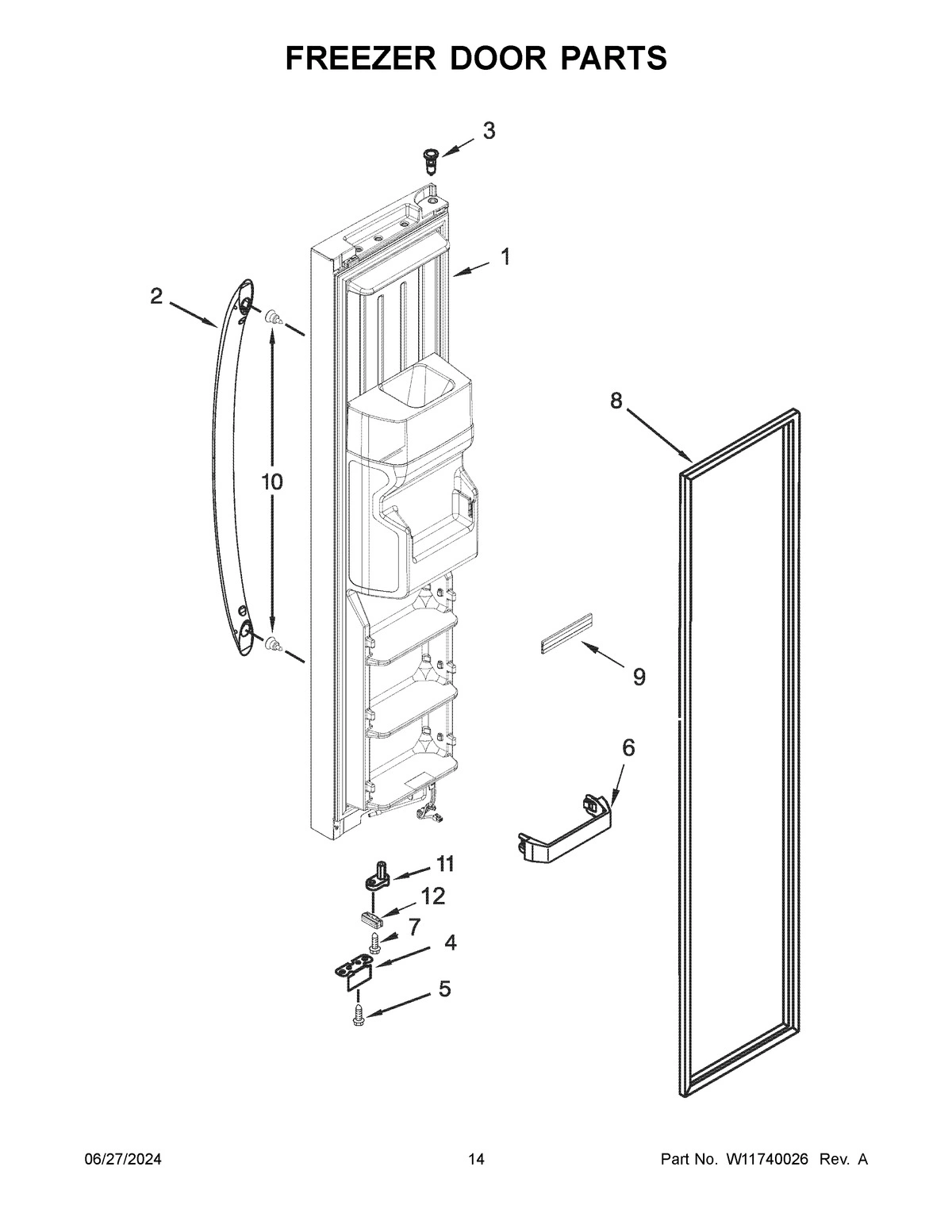 FREEZER DOOR PARTS

3

1

2

10

8

9

6

11

12

7

4

5

06/27/2024

14

Part No. W11740026 Rev. A