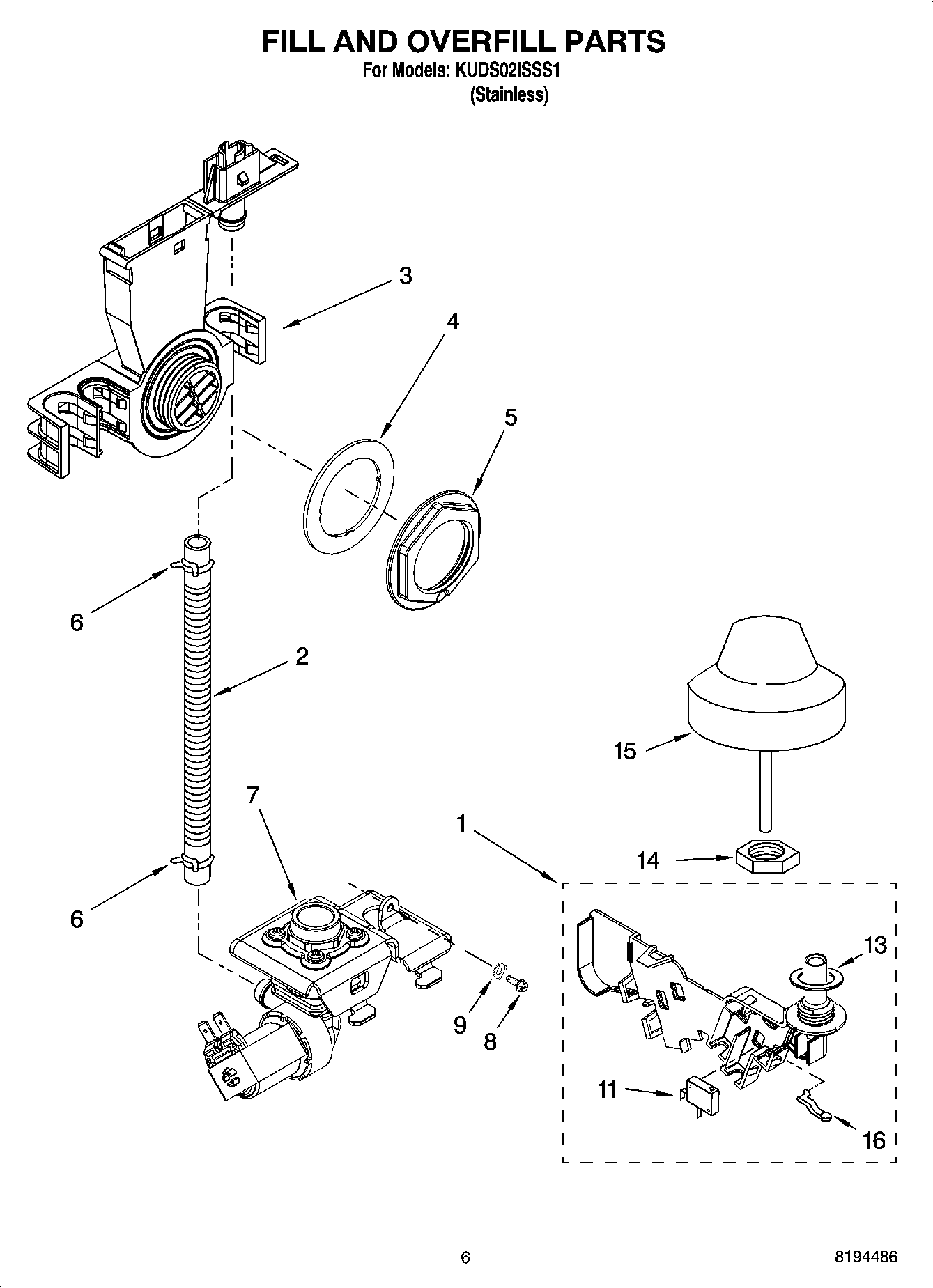 FILL AND OVERFILL PARTS
For Models: KUDS02ISSS1
(Stainless)

3
4
5
6
2
15
7
1
14
6
13
9
8
11
16

6
8194486