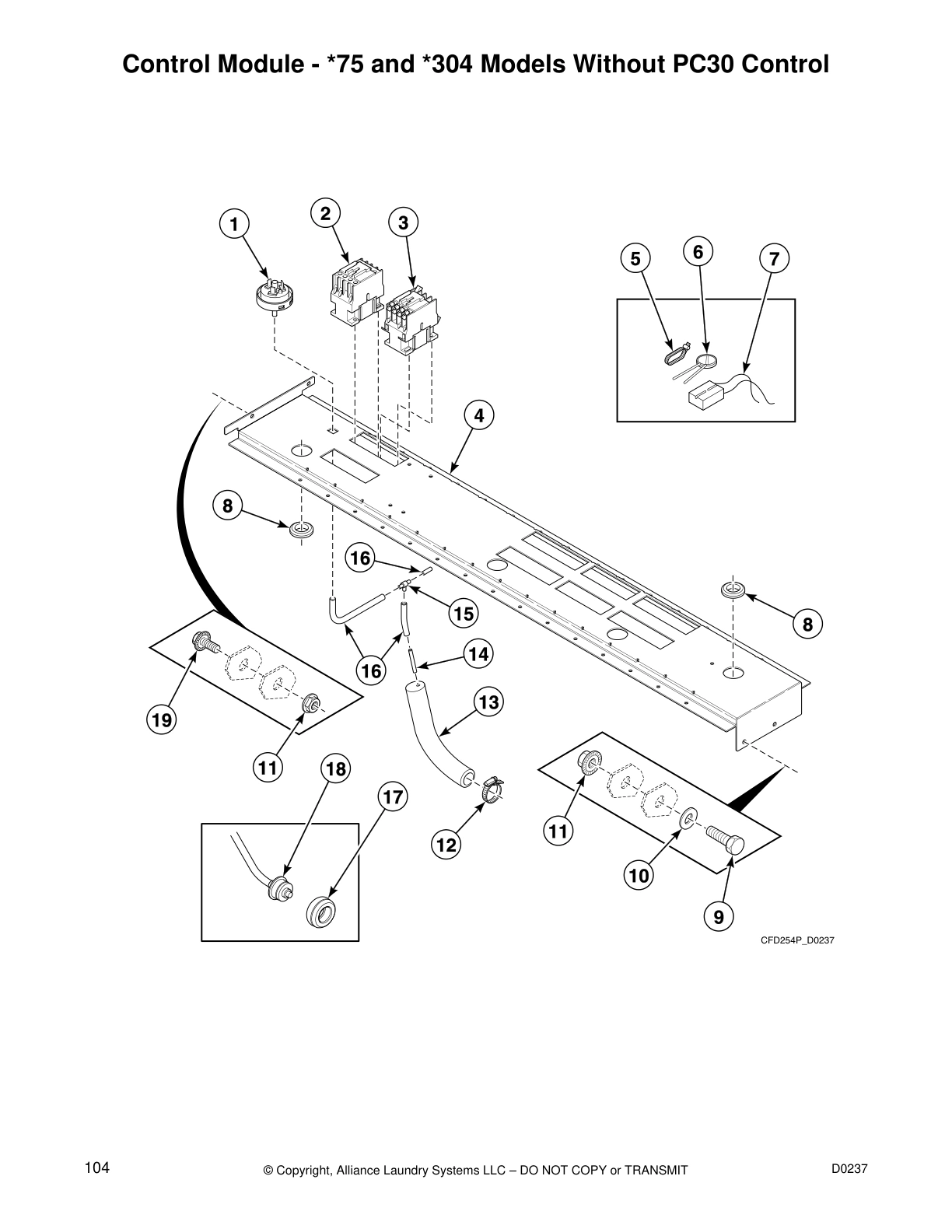 Control Module - *75 and *304 Models Without PC30 Control

1
2
3
5
6
7
4
8
16
15
8
16
14
13
19
11
18
17
12
11
10
9

CFD254P_D0237

104

© Copyright, Alliance Laundry Systems LLC – DO NOT COPY or TRANSMIT

D0237