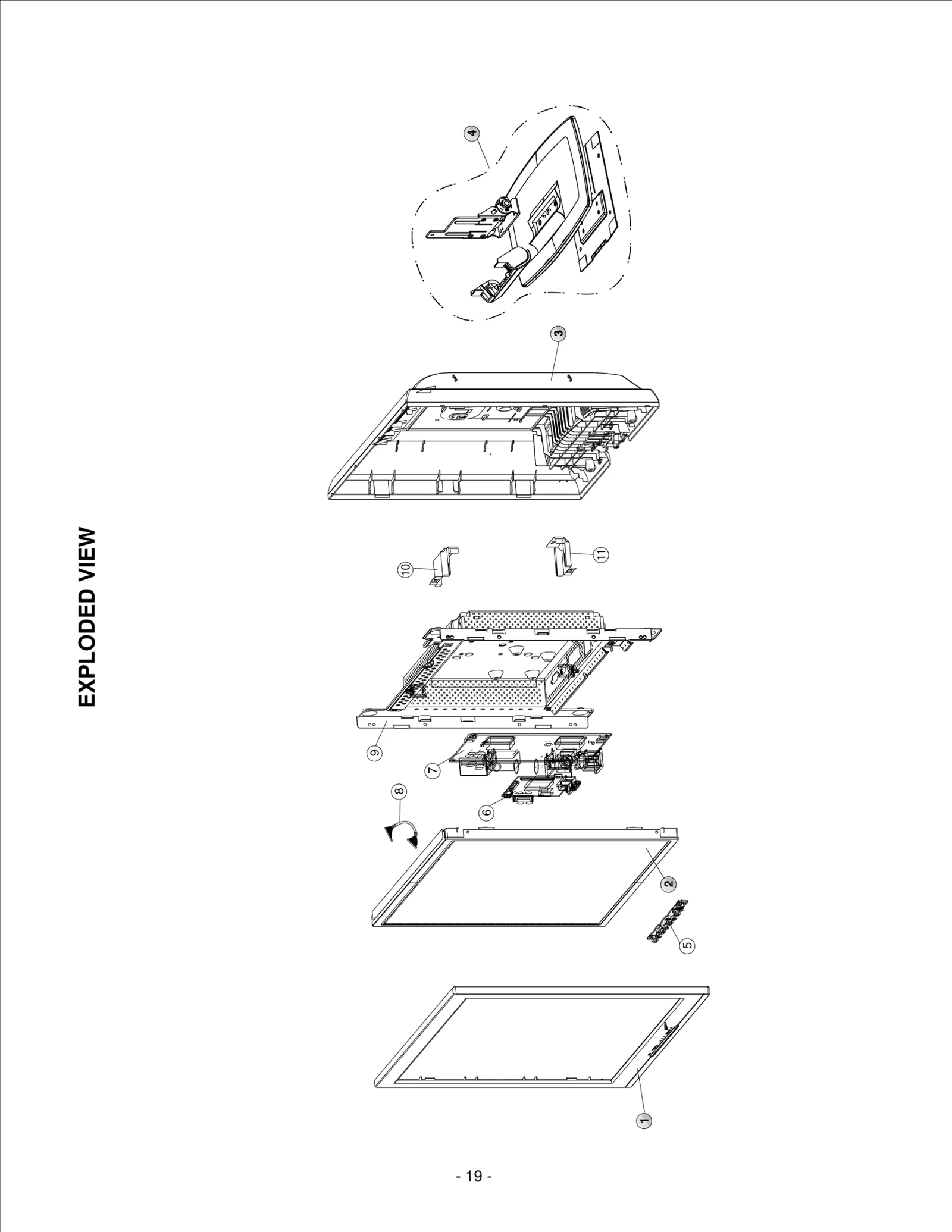 EXPLODED VIEW

4

3

10

11

9

7

8

6

2

5

1

- 19 -