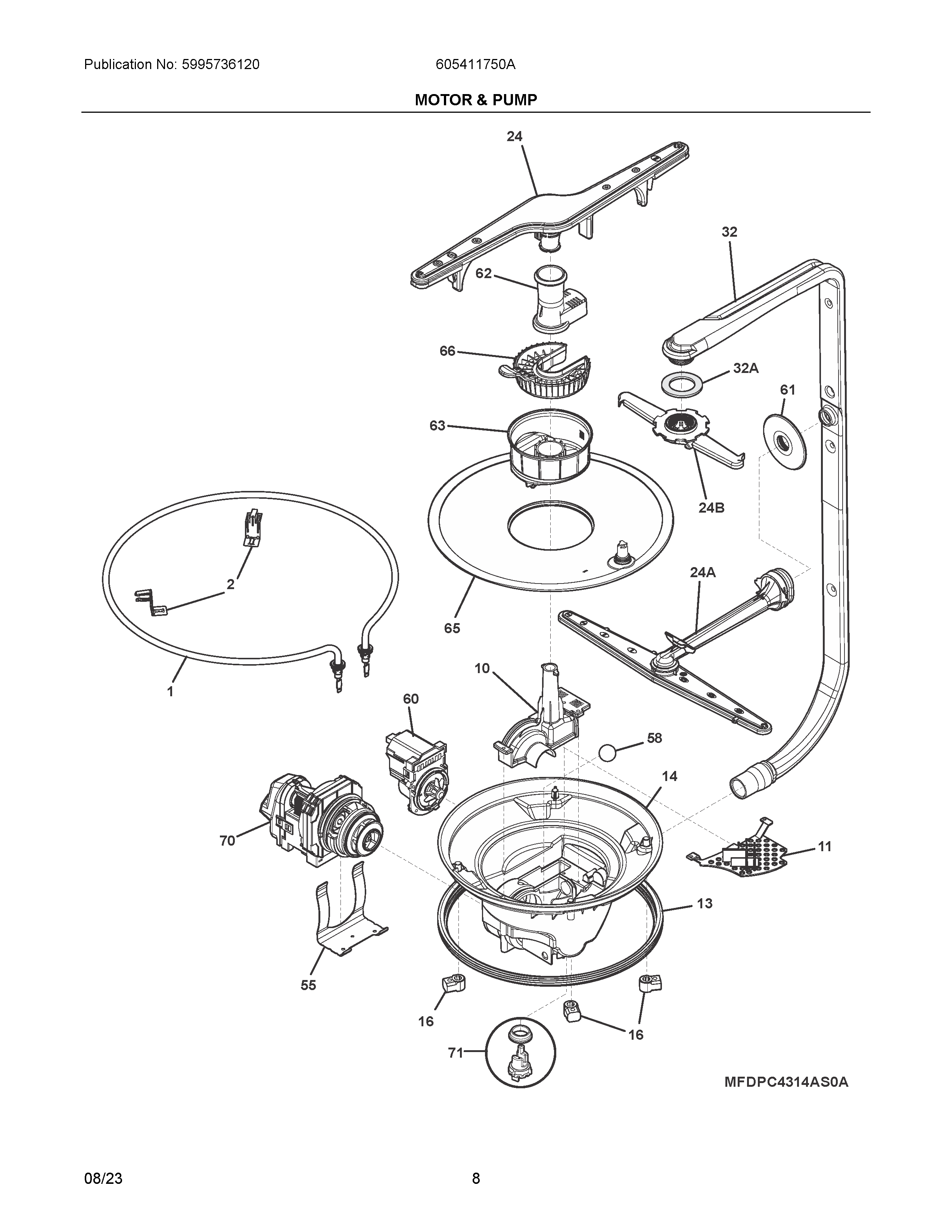 Publication No: 5995736120

605411750A

MOTOR & PUMP

24

32

62

66

32A

61

63

24B

2

24A

65

1

10

60

58

14

70

11

13

55

16

16

71

MFDPC4314AS0A

08/23

8