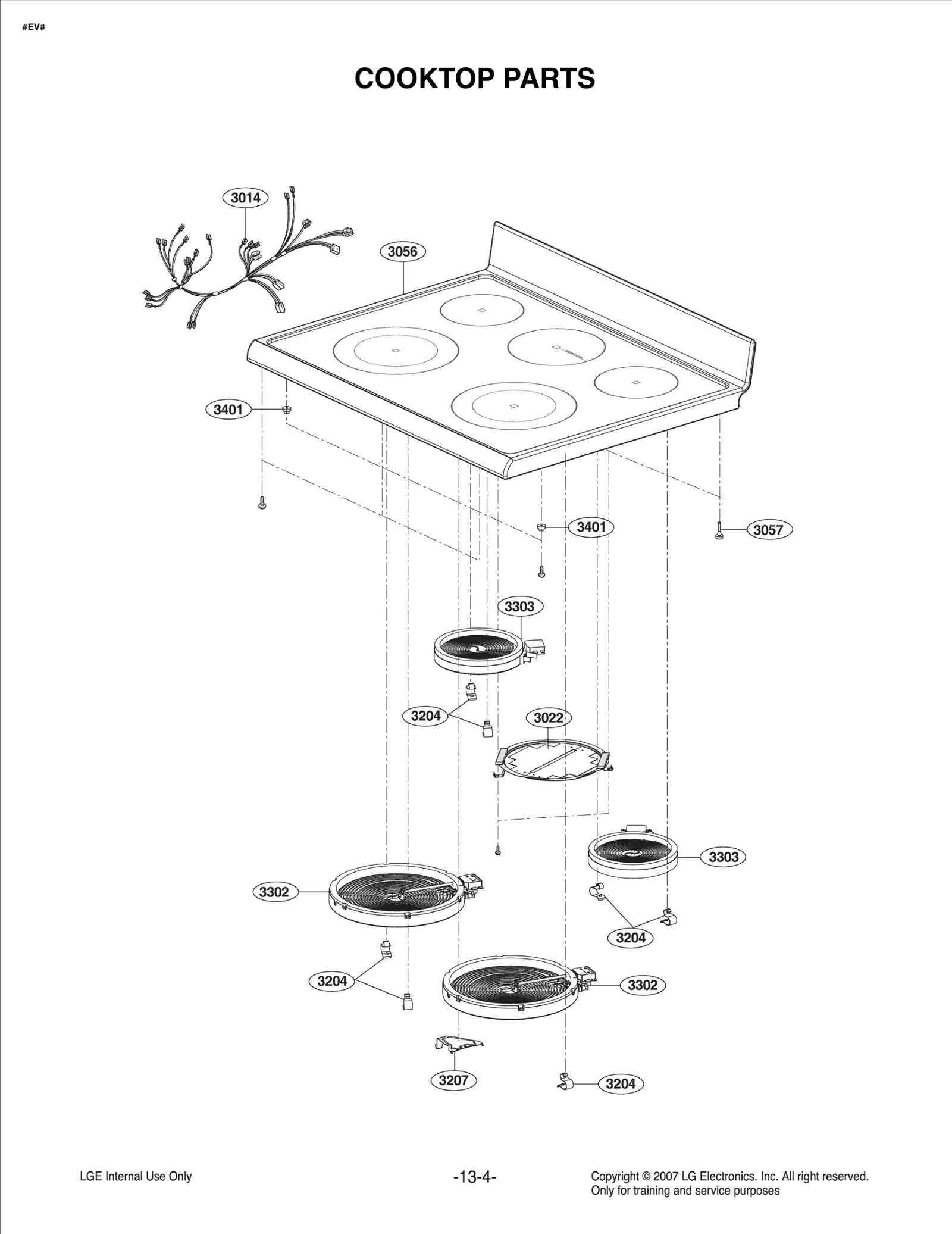 #EV#

COOKTOP PARTS

3014

3056

3401

3401

3057

3303

3204

3022

3303

3302

3204

3204

3302

3207

3204

LGE Internal Use Only

-13-4-

Copyright © 2007 LG Electronics. Inc. All right reserved.
Only for training and service purposes