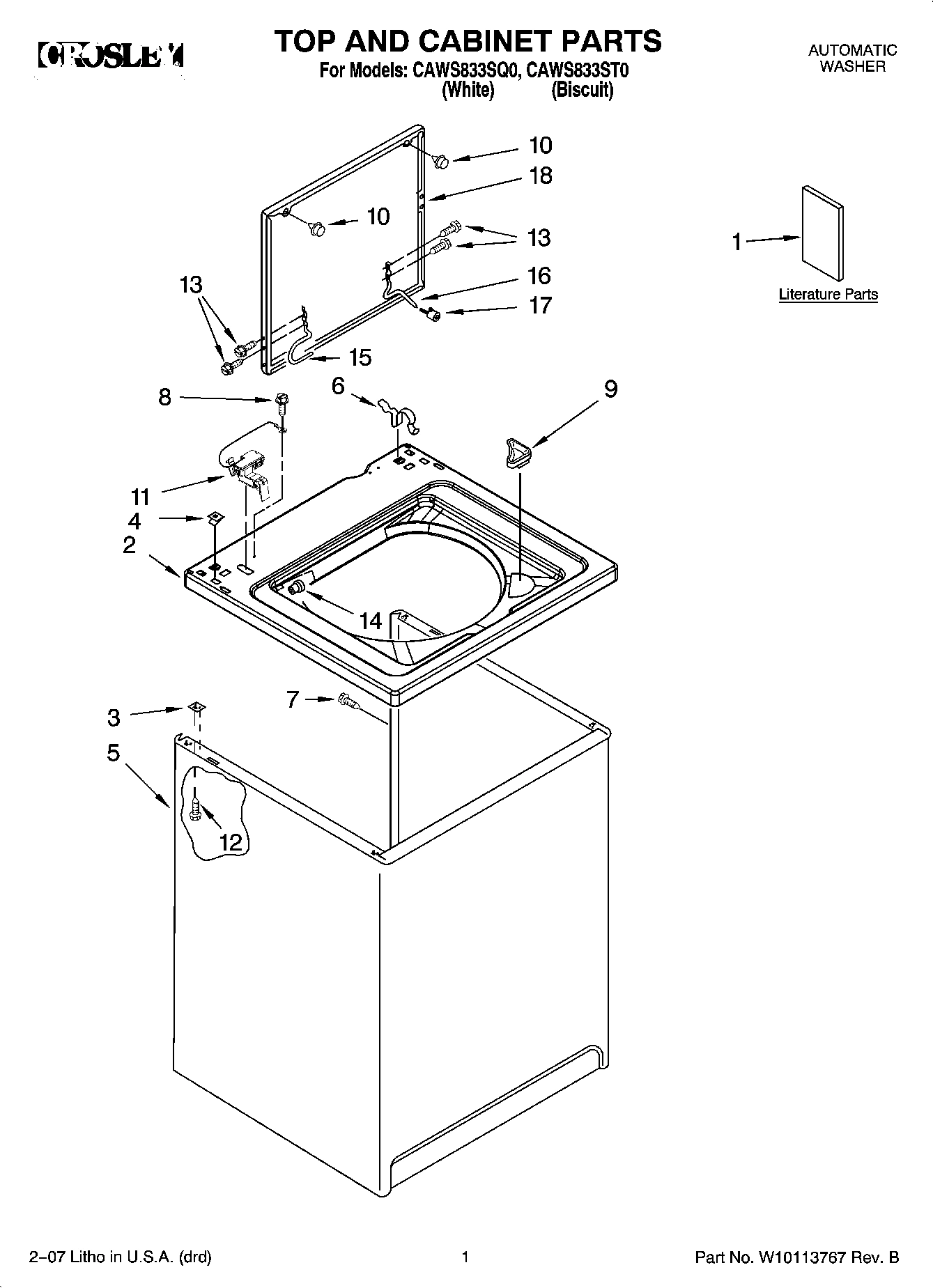 CROSLEY

TOP AND CABINET PARTS
For Models: CAWS833SQ0, CAWS833ST0
(White) (Biscuit)

AUTOMATIC WASHER

10
18
10
13
1
Literature Parts
13
16
17
15
8
6
9
11
4
2
14
7
3
5
12

2–07 Litho in U.S.A. (drd)

1

Part No. W10113767 Rev. B