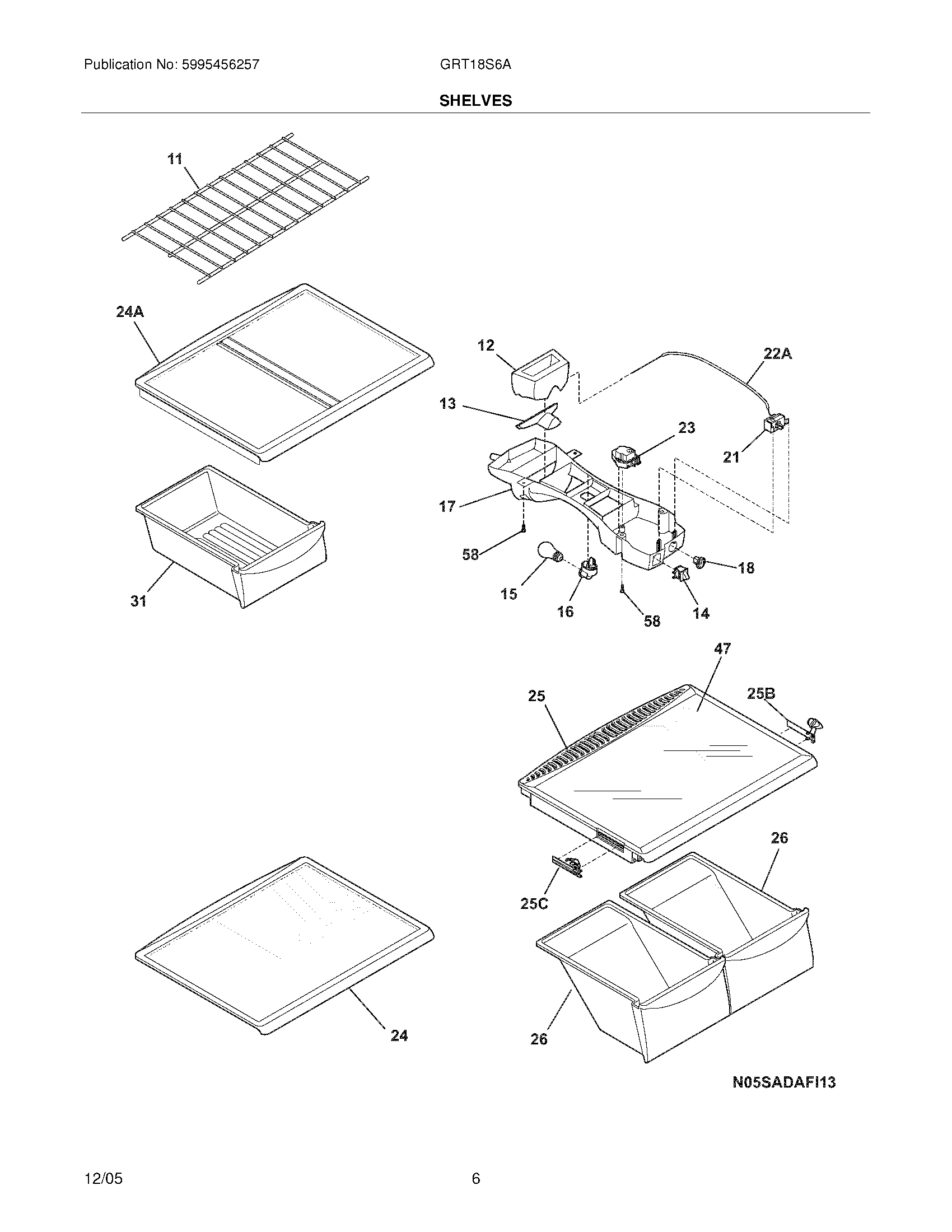 Publication No: 5995456257

GRT18S6A

SHELVES

11

24A

12

22A

13

23

21

17

58

18

15

16

58

14

31

47

25

25B

26

25C

24

26

N05SADAFI13

12/05

6