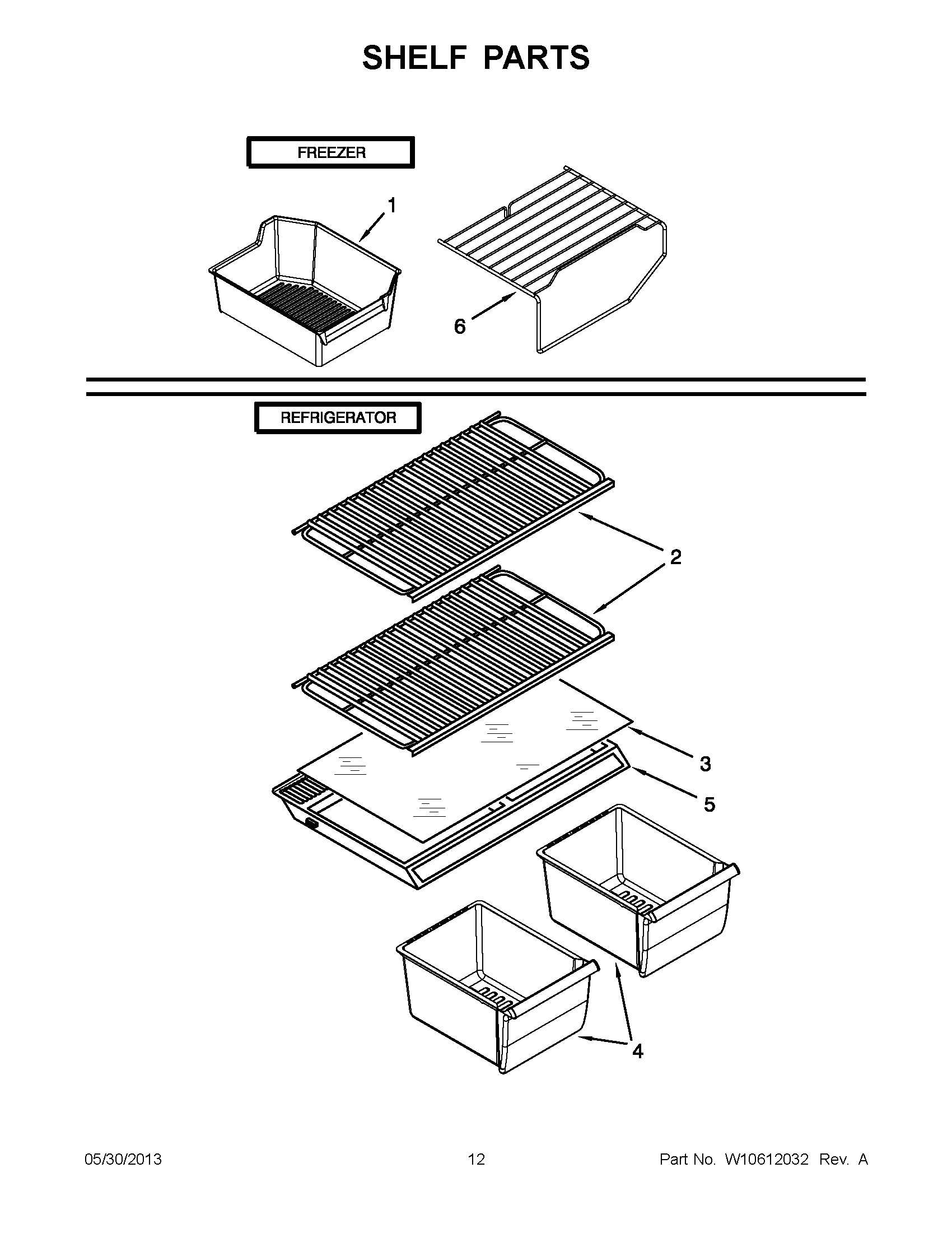 SHELF PARTS

FREEZER

1

6

REFRIGERATOR

2

3

5

4

05/30/2013

12

Part No. W10612032 Rev. A