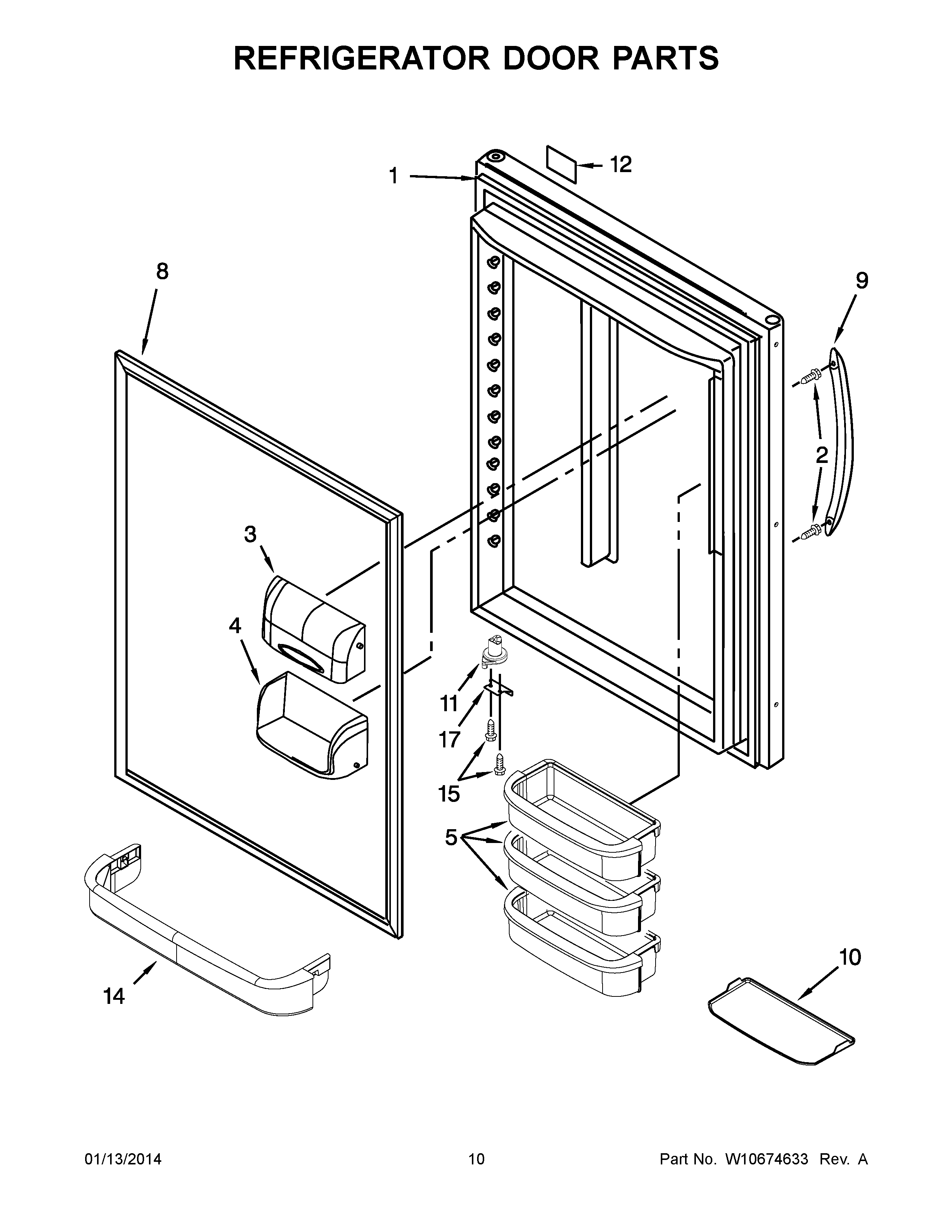 REFRIGERATOR DOOR PARTS

1
12
8
9
2
3
4
11
17
15
5
14
10

01/13/2014
10
Part No. W10674633 Rev. A