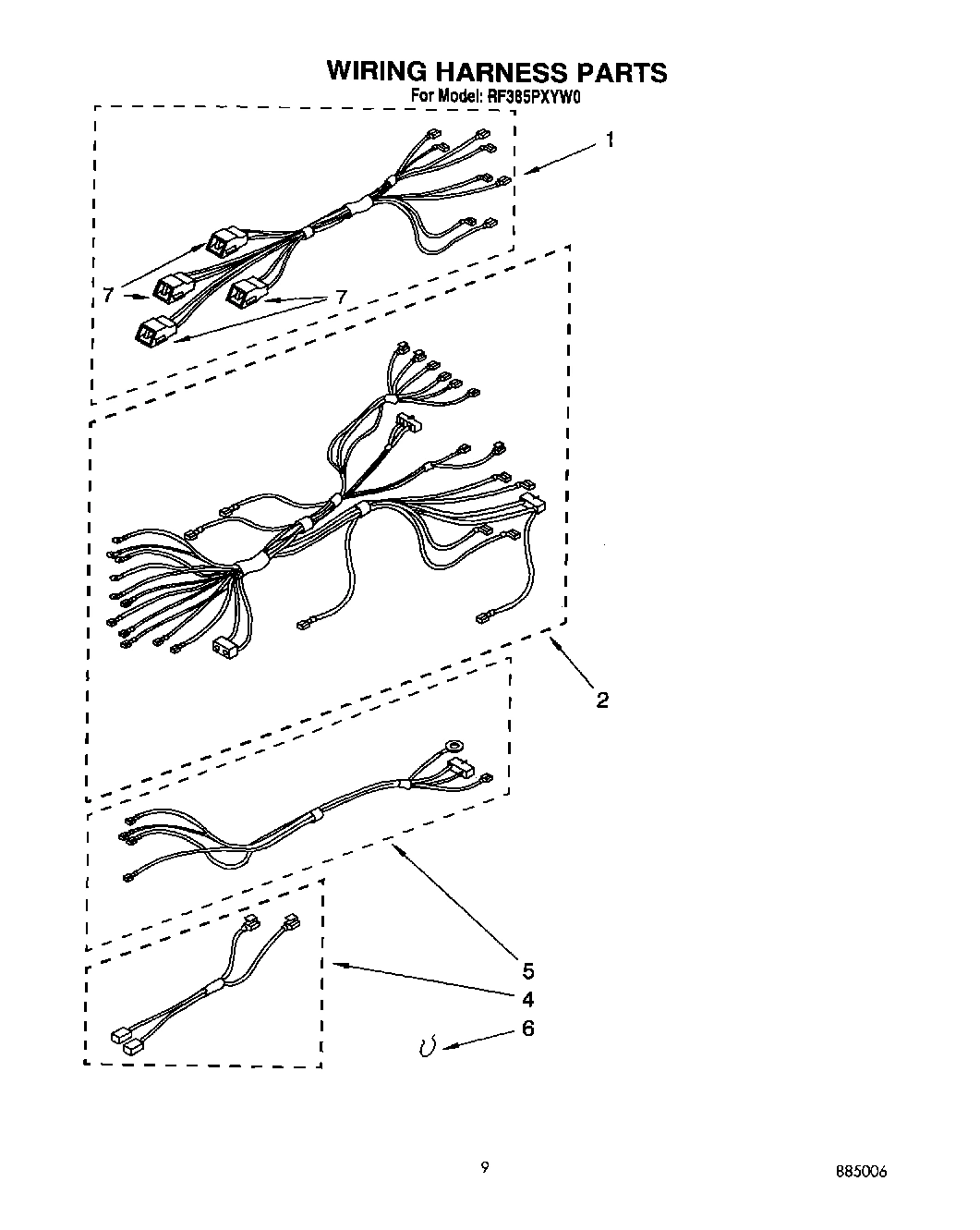 WIRING HARNESS PARTS
For Model: RF385PXYW0

1

7

7

2

5

4

6

9

885006