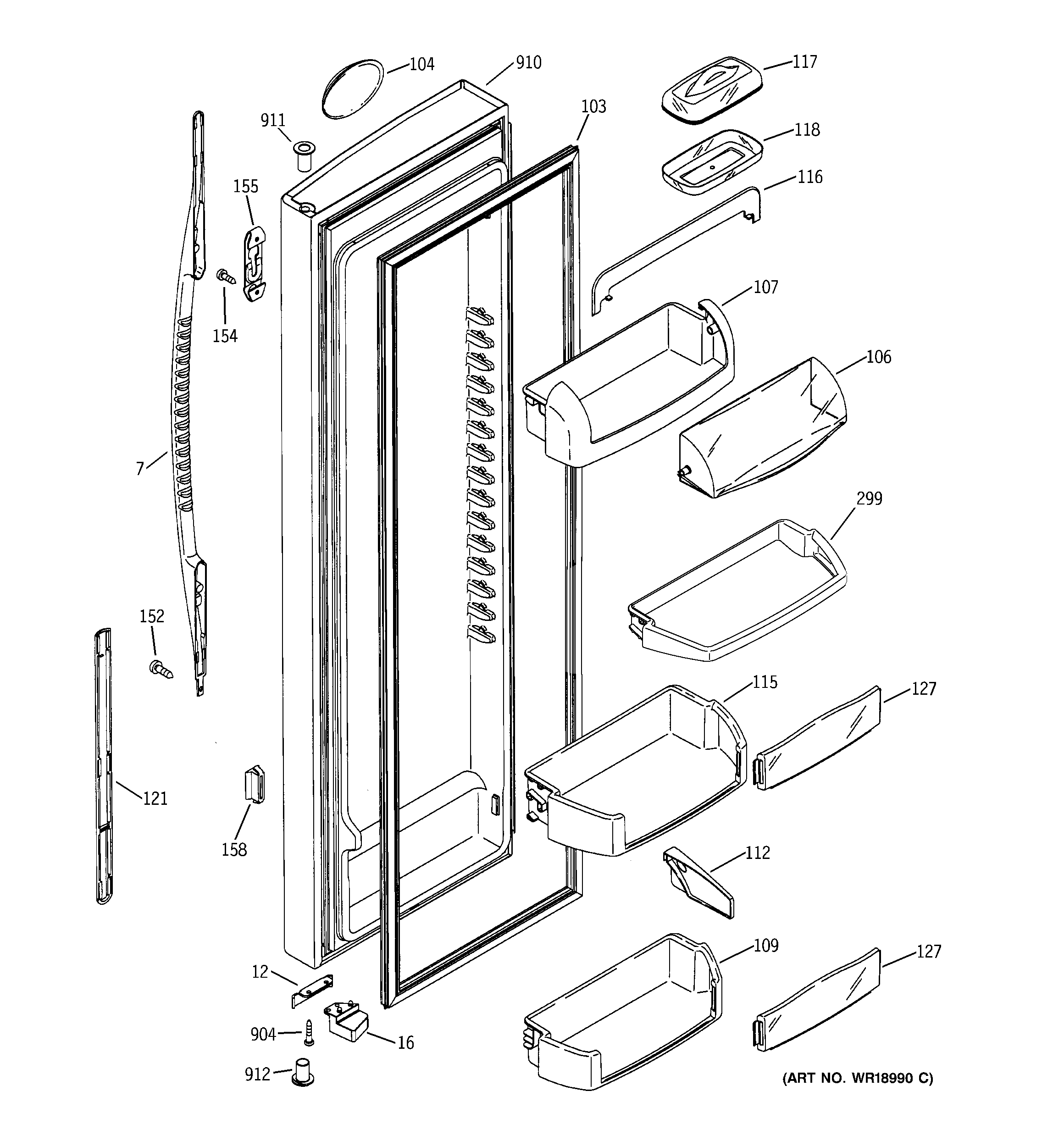 104
910
117
911
103
118
155
116
154
107
106
7
299
152
115
127
121
158
112
12
109
127
904
16
912
(ART NO. WR18990 C)