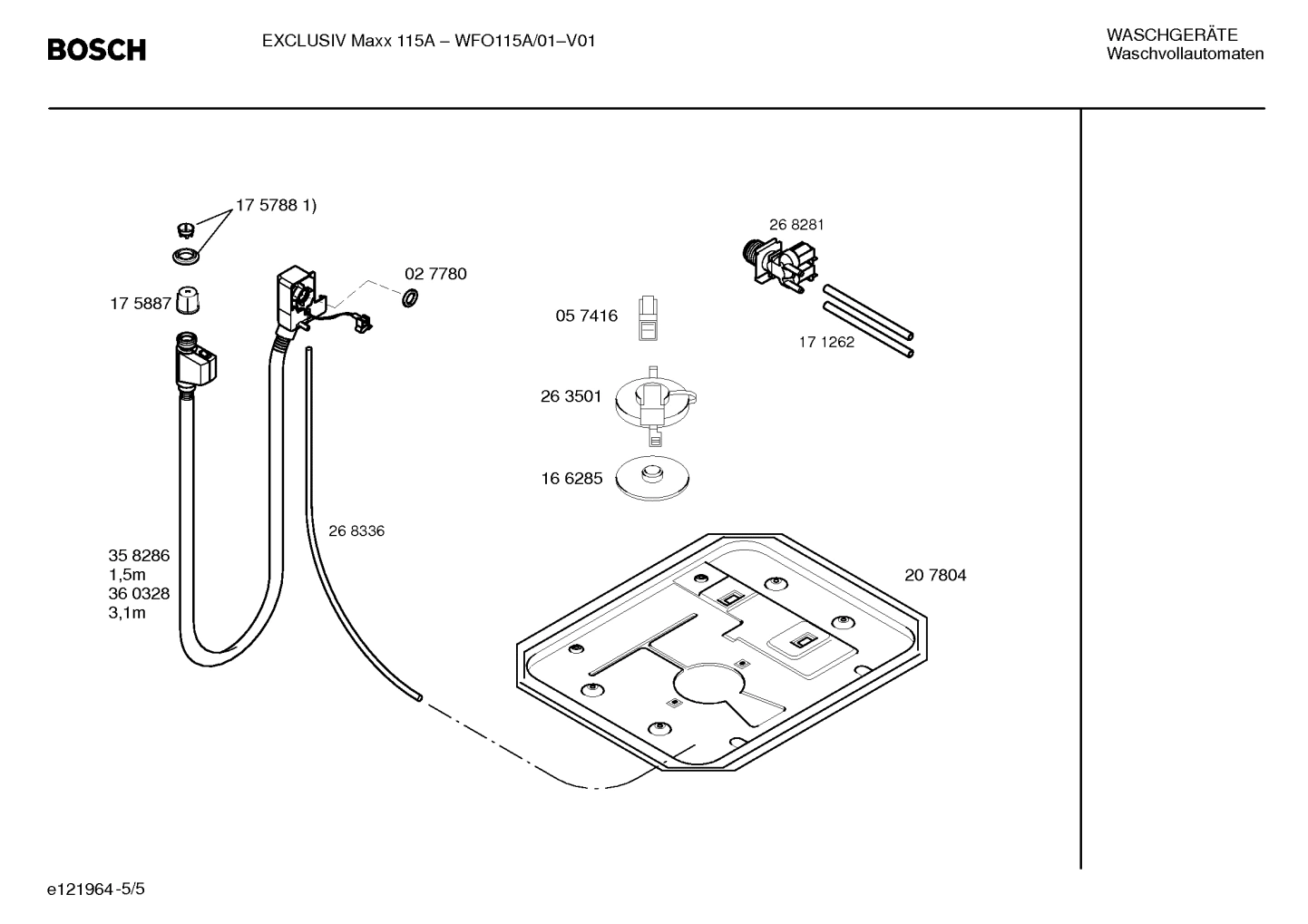 BOSCH

EXCLUSIV Maxx 115A – WFO115A/01–V01

WASCHGERÄTE
Waschvollautomaten

17 5788 1)

17 5887

02 7780

26 8281

05 7416

17 1262

26 3501

16 6285

26 8336

35 8286
1,5m
36 0328
3,1m

20 7804

e121964-5/5