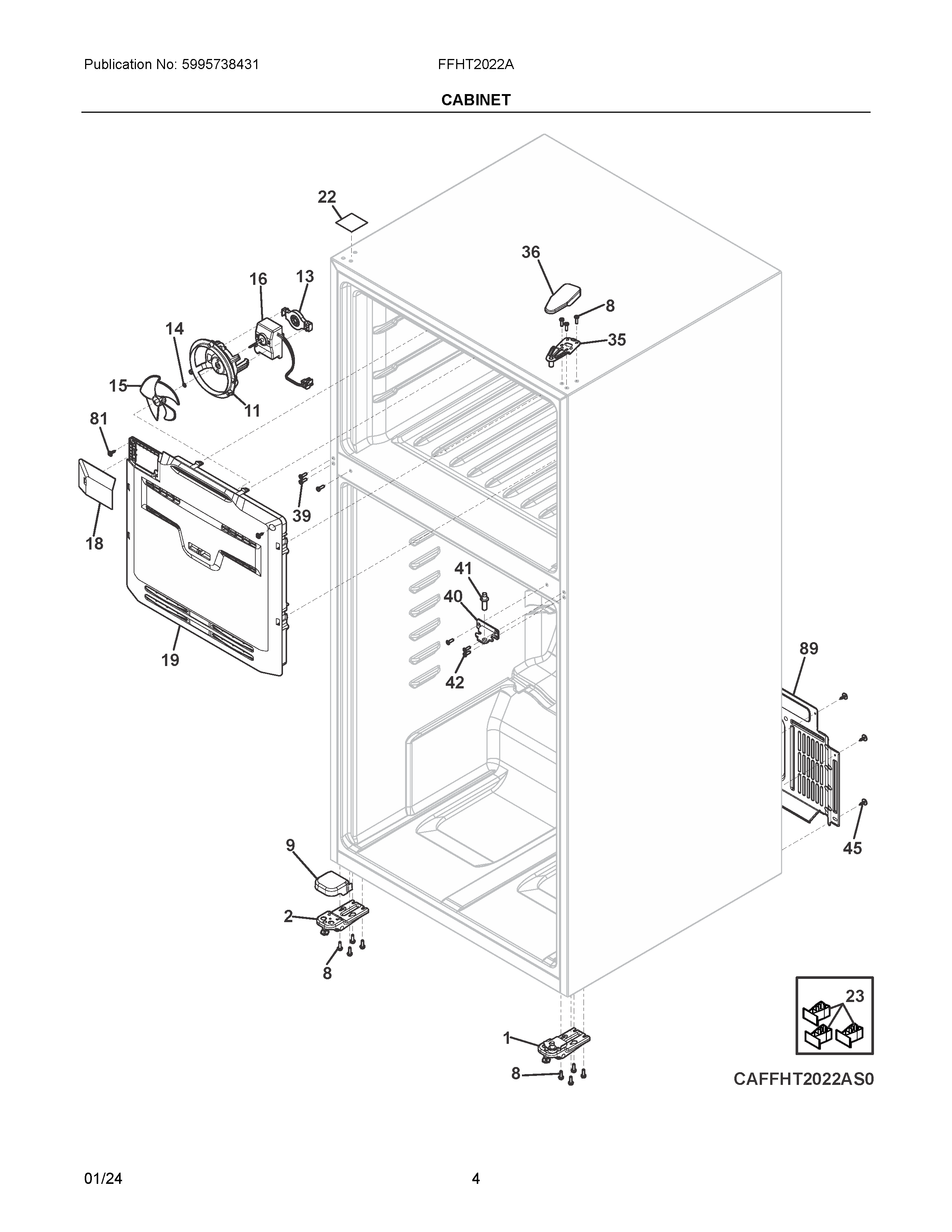 Publication No: 5995738431

FFHT2022A

CABINET

22

36

16

13

8

14

35

15

11

81

39

18

41

40

19

42

89

45

9

2

8

23

1

8

CAFFHT2022AS0

01/24

4