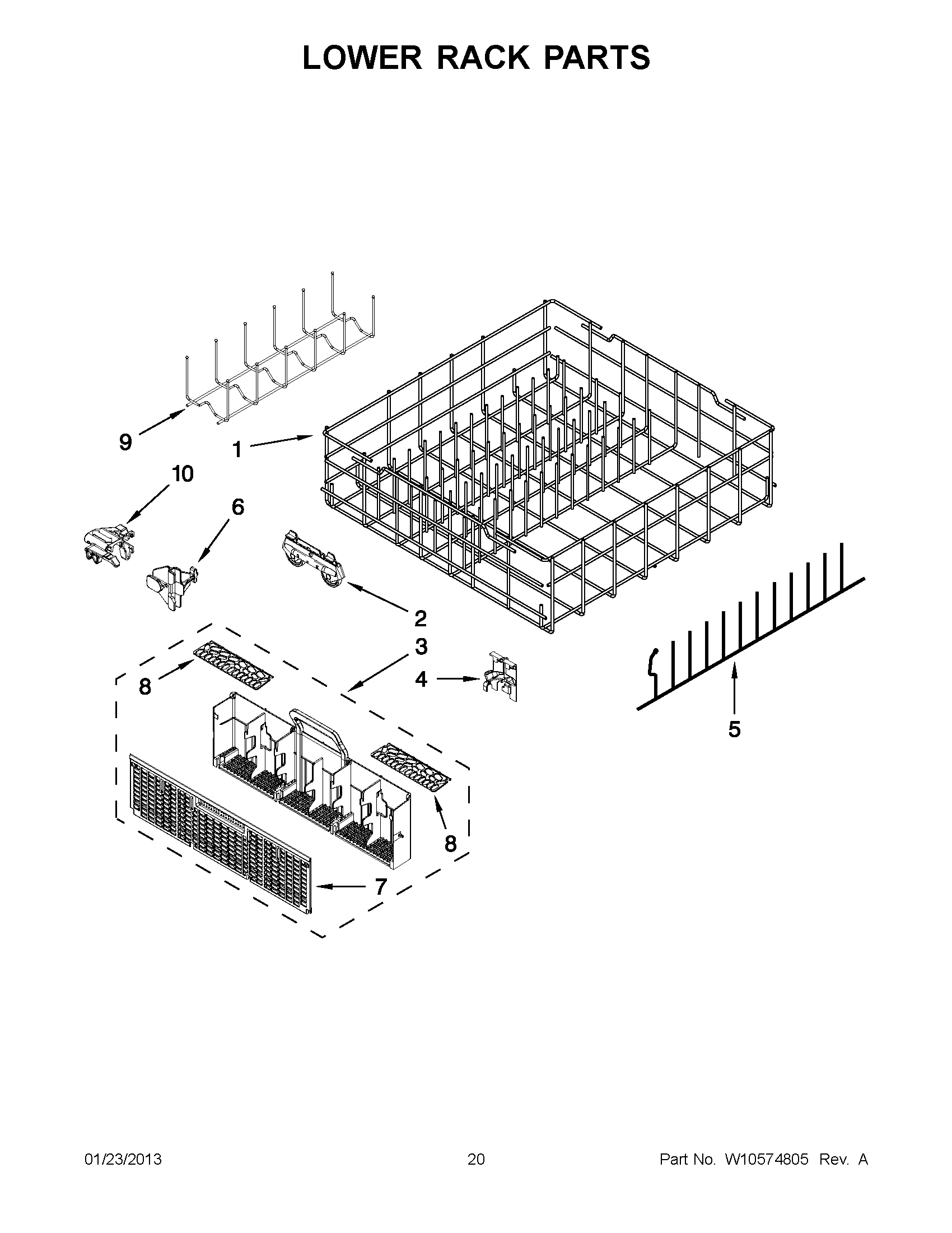 LOWER RACK PARTS

9
1
10
6
2
3
8
4
5
8
7

01/23/2013
20
Part No. W10574805 Rev. A