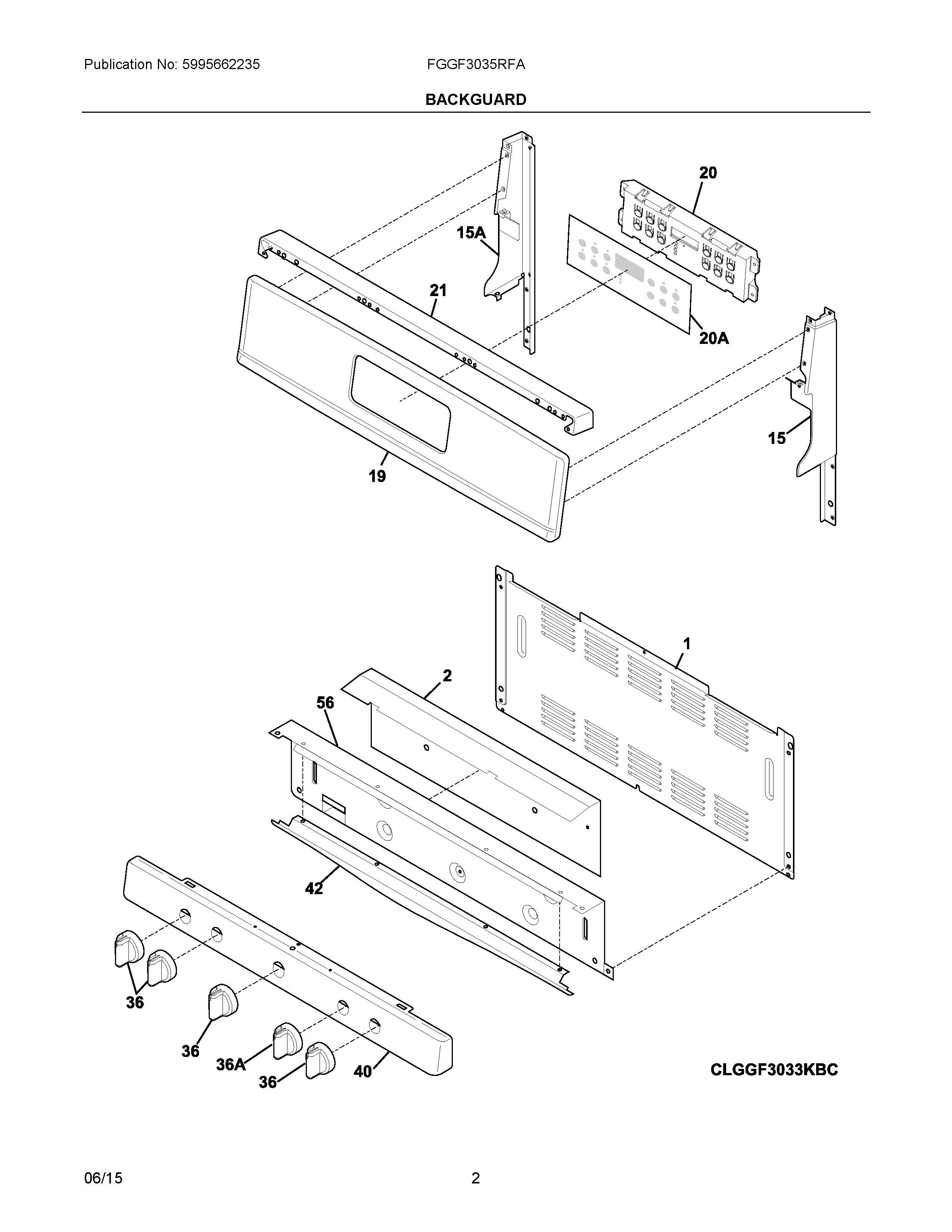 Publication No: 5995662235

FGGF3035RFA

BACKGUARD

20

15A

21

20A

15

19

1

2

56

42

36

36

36A

36

40

CLGGF3033KBC

06/15

2