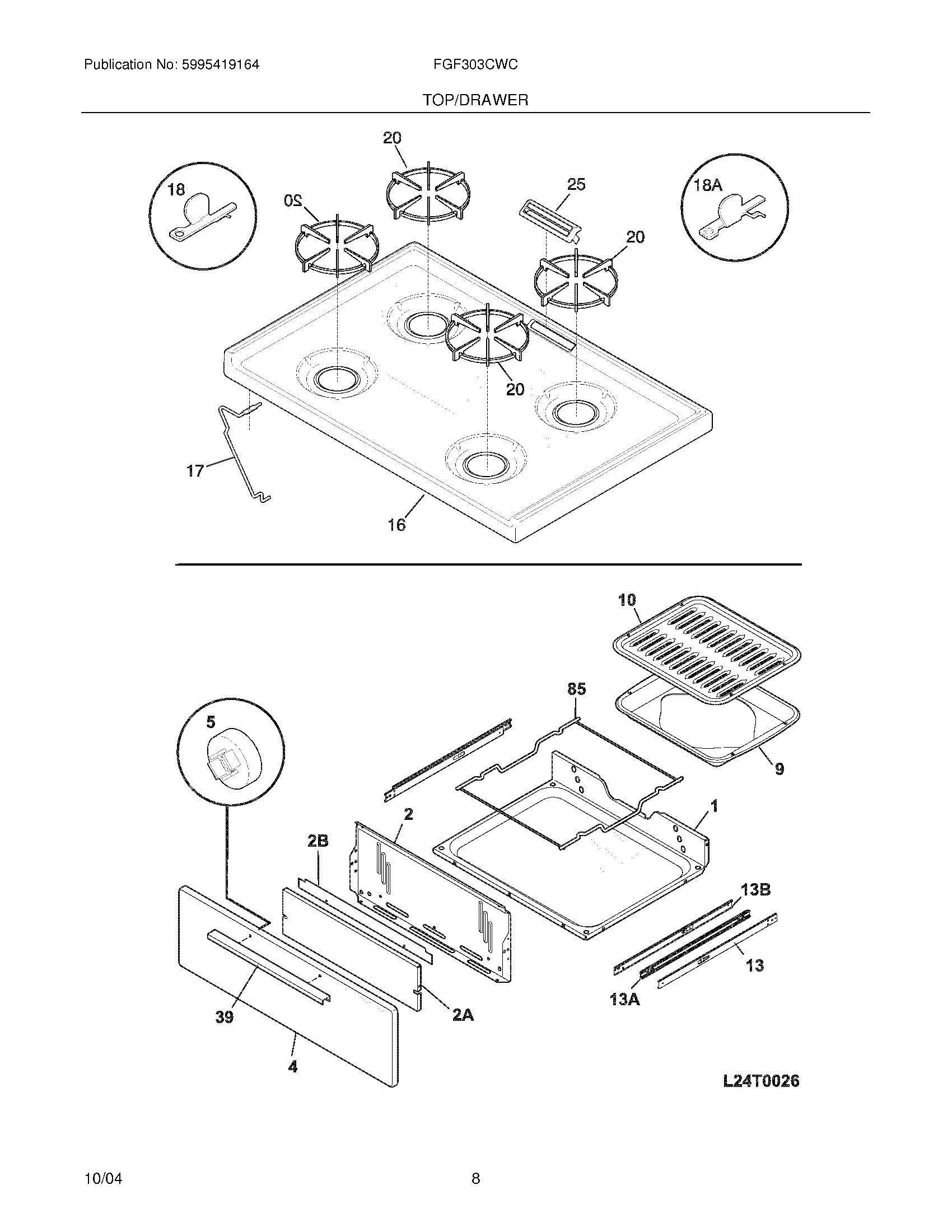 Publication No: 5995419164

FGF303CWC

TOP/DRAWER

20

18

20

25

18A

20

20

17

16

10

85

5

9

2

1

2B

13B

13

13A

2A

39

4

L24T0026

10/04

8