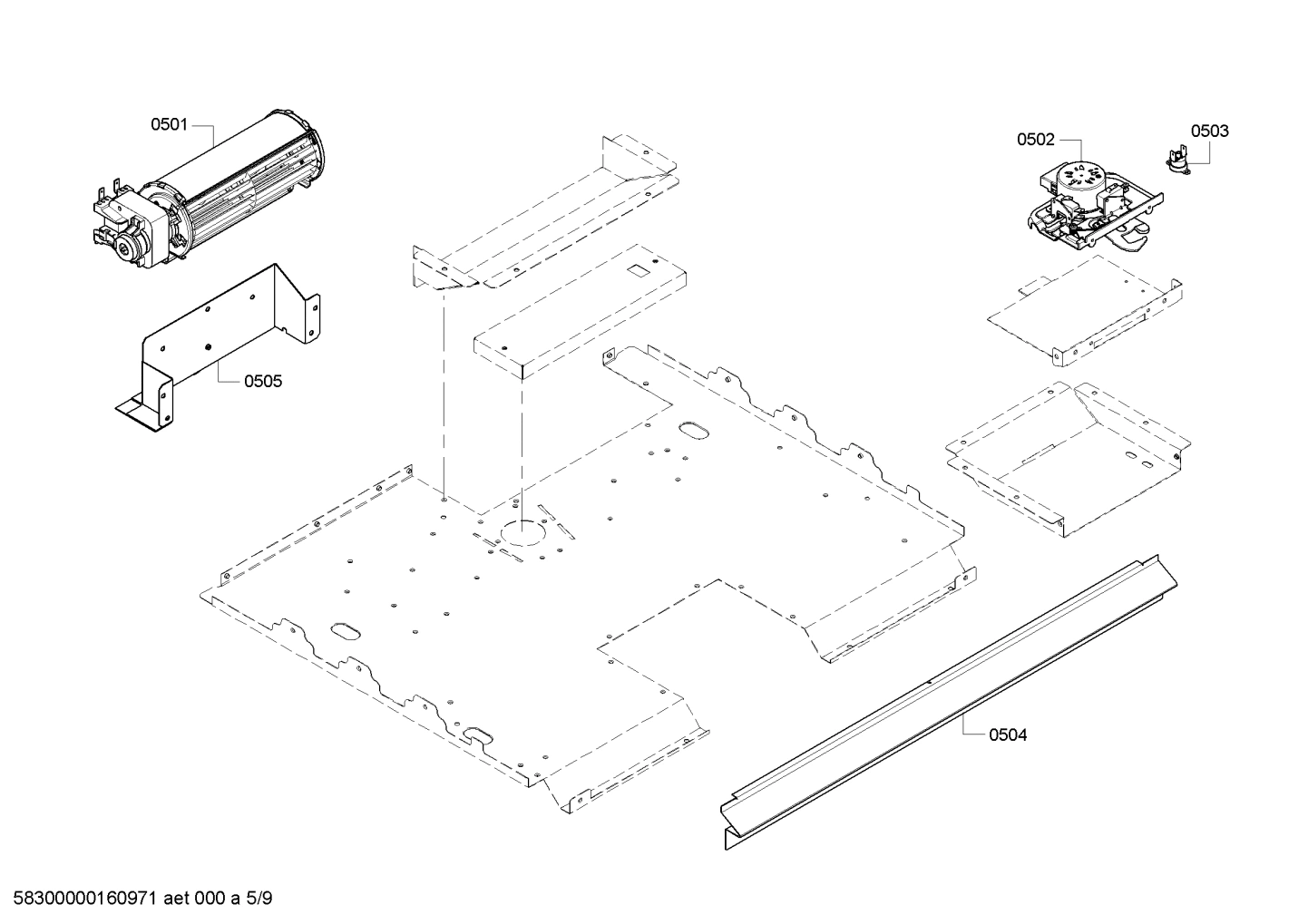 0501

0502

0503

0505

0504

58300000160971 aet 000 a 5/9