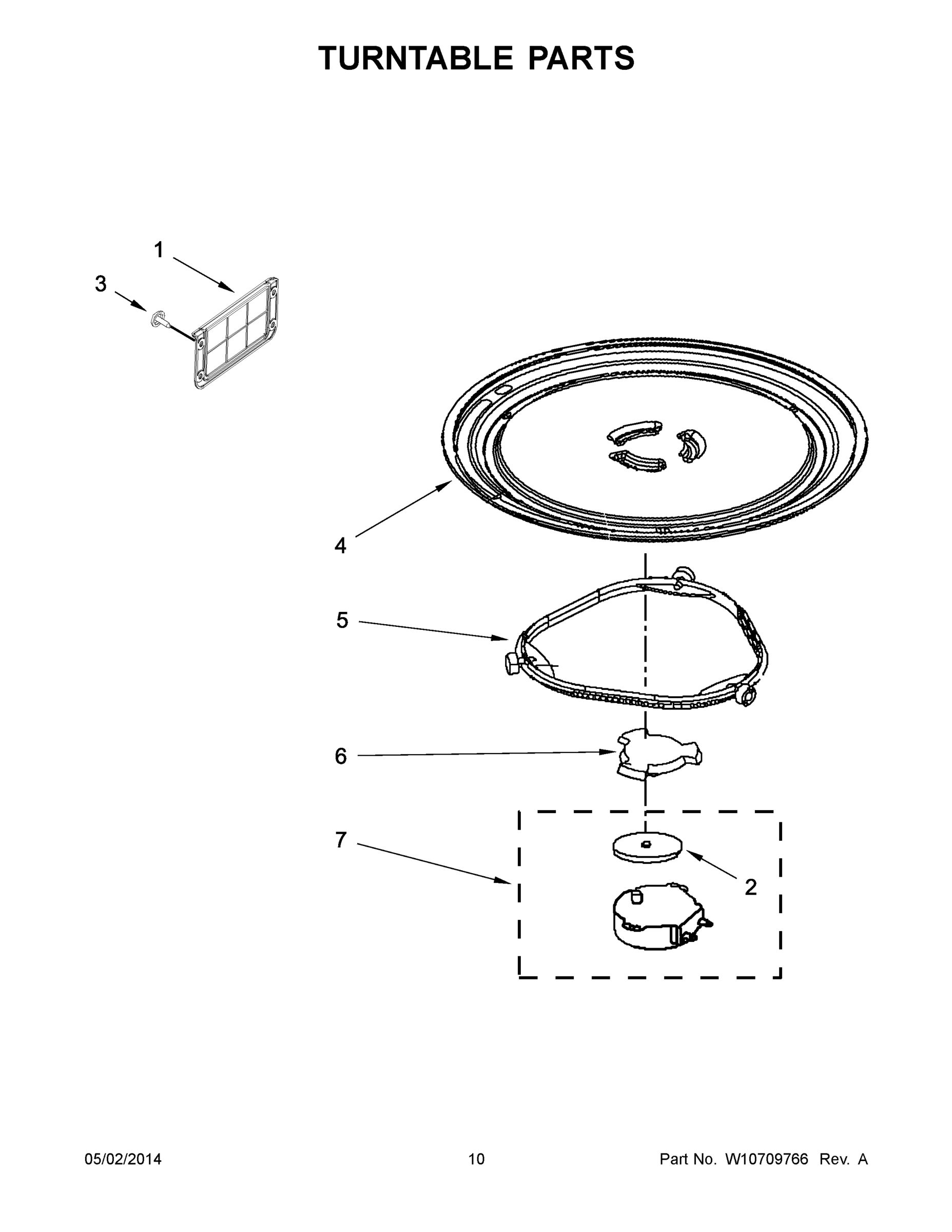 TURNTABLE PARTS

1

3

4

5

6

7

2

05/02/2014

10

Part No. W10709766 Rev. A