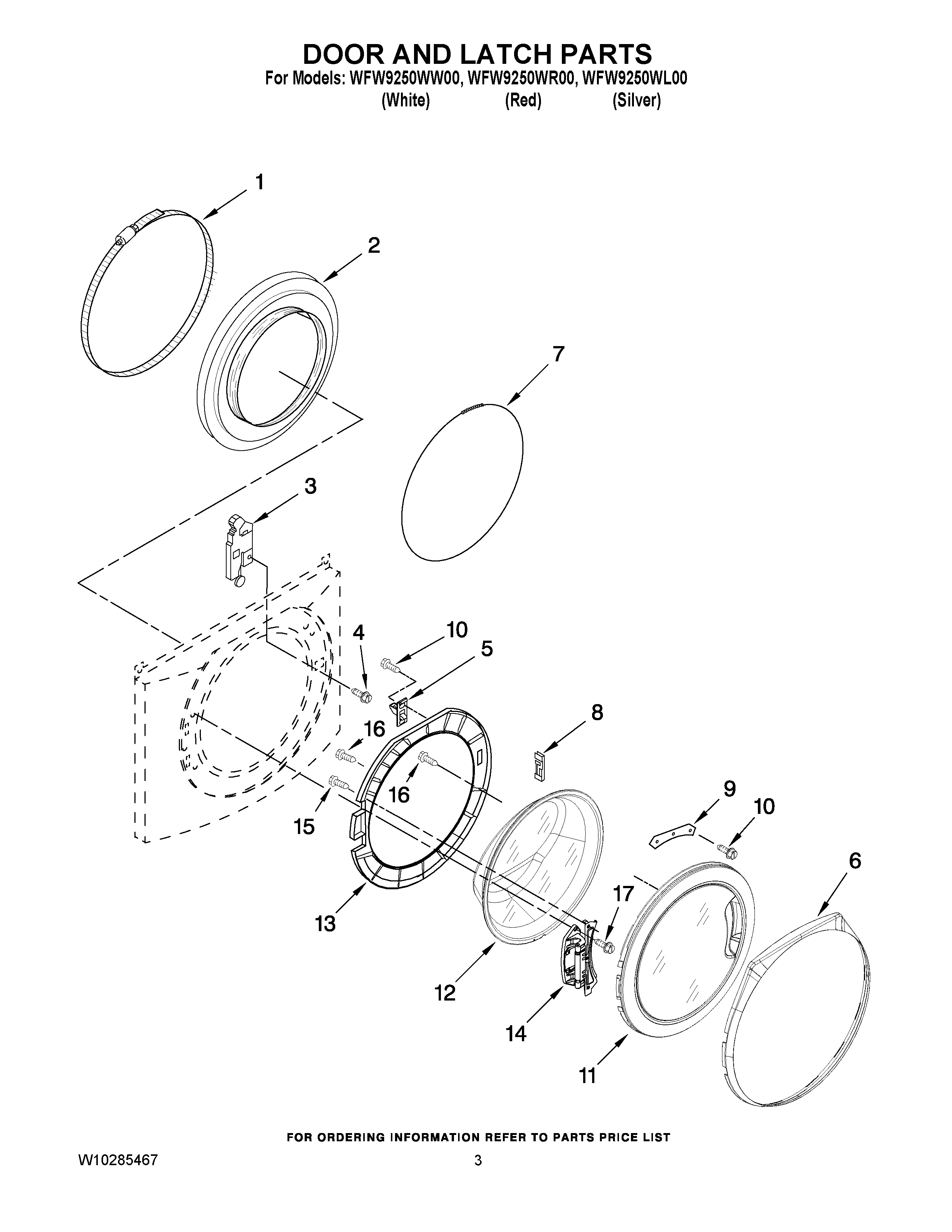 DOOR AND LATCH PARTS
For Models: WFW9250WW00, WFW9250WR00, WFW9250WL00
(White) (Red) (Silver)

1
2
7
3
4
10
5
8
16
16
15
9
10
6
13
17
12
14
11

FOR ORDERING INFORMATION REFER TO PARTS PRICE LIST

W10285467

3