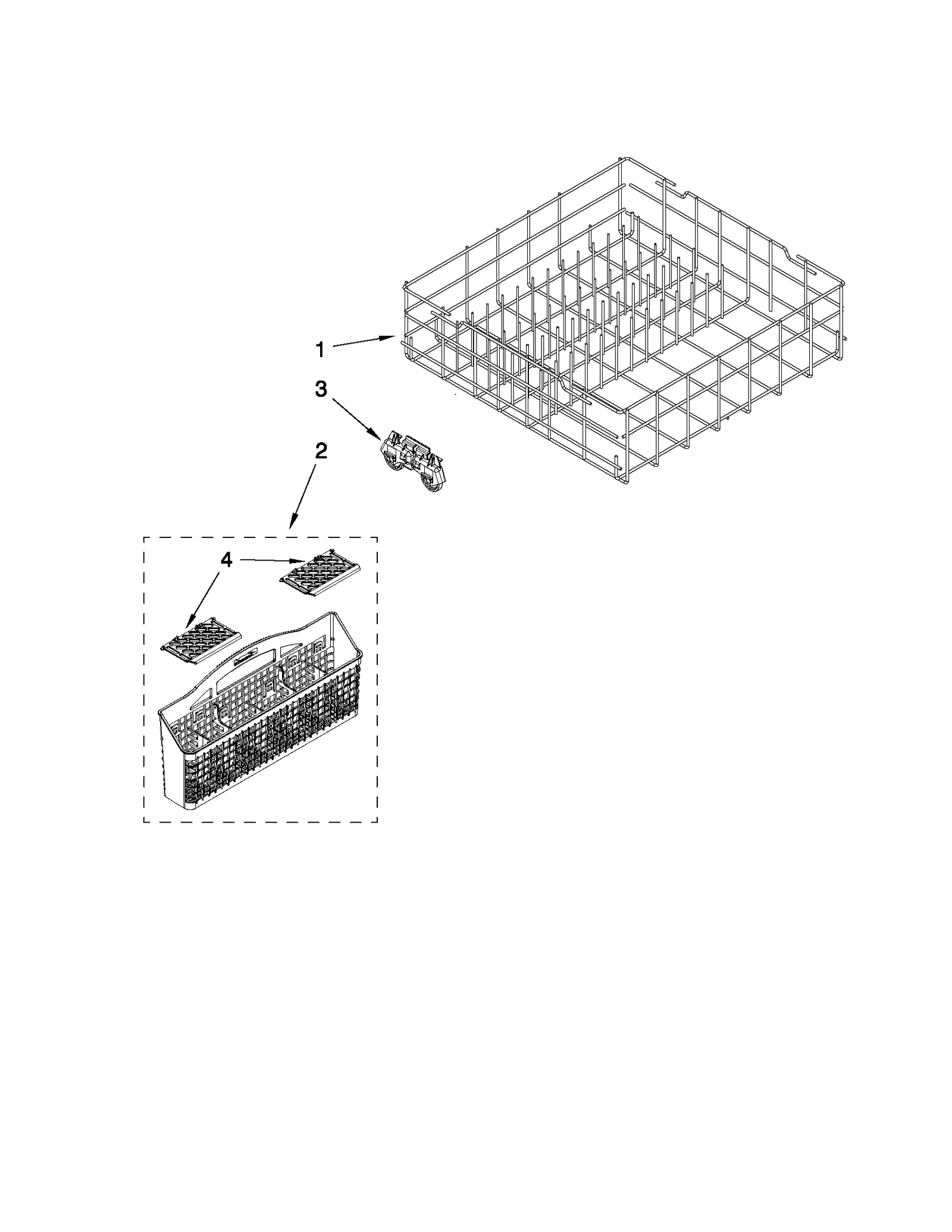 1

3

2

4