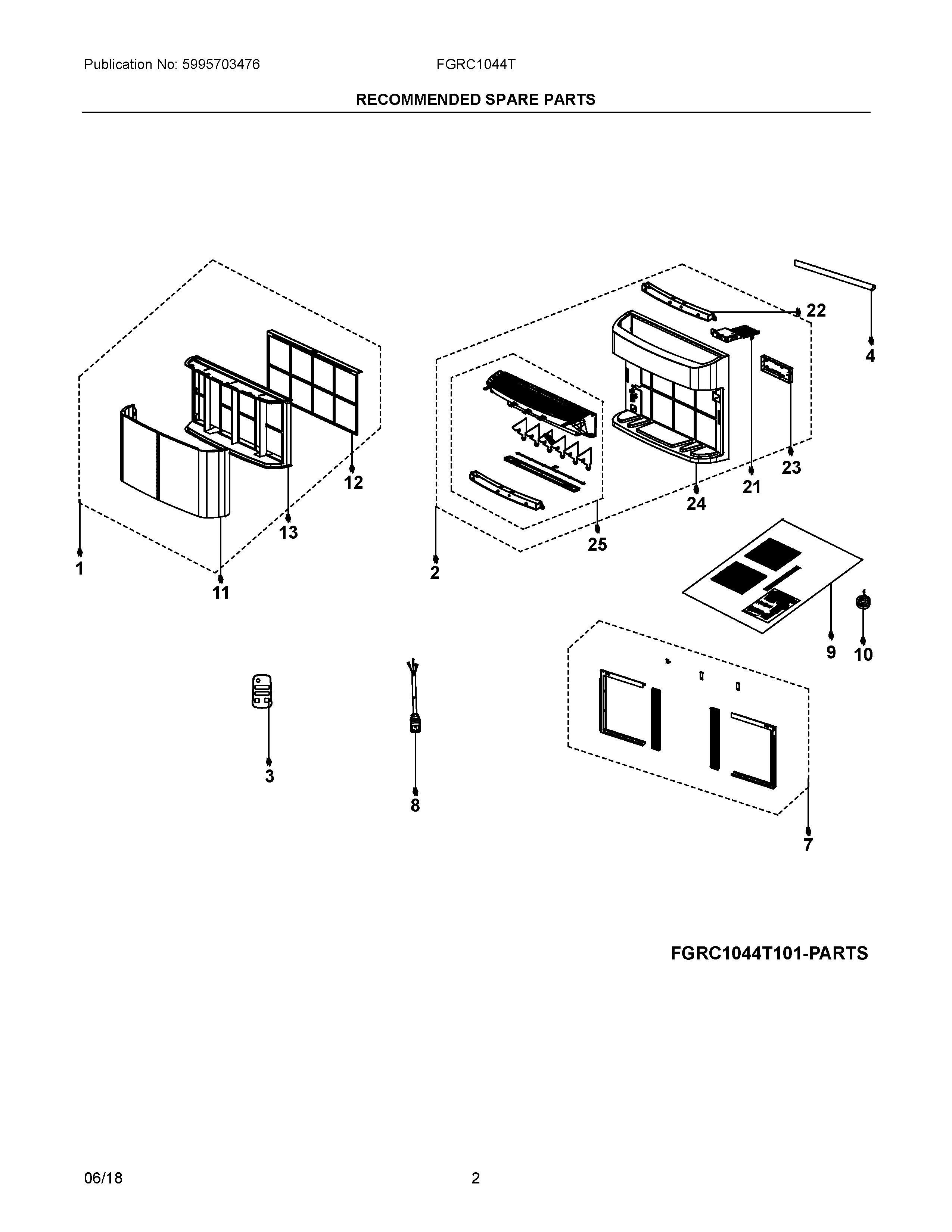 Publication No: 5995703476

FGRC1044T

RECOMMENDED SPARE PARTS

22

4

12

23

21

24

13

25

1

2

11

9

10

3

8

7

FGRC1044T101-PARTS

06/18

2