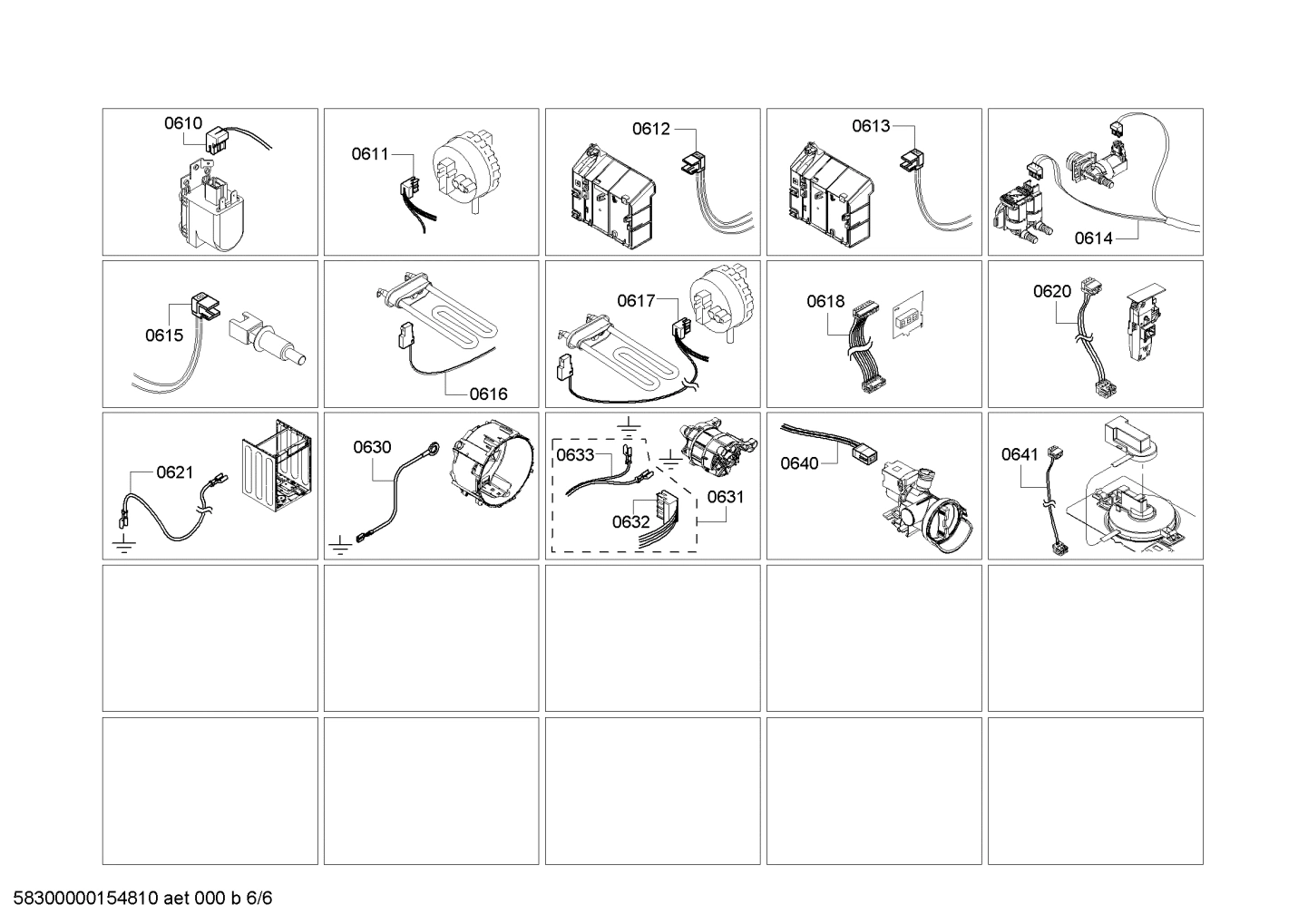 0610

0611

0612

0613

0614

0615

0616

0617

0618

0620

0621

0630

0633

0632

0631

0640

0641

58300000154810 aet 000 b 6/6