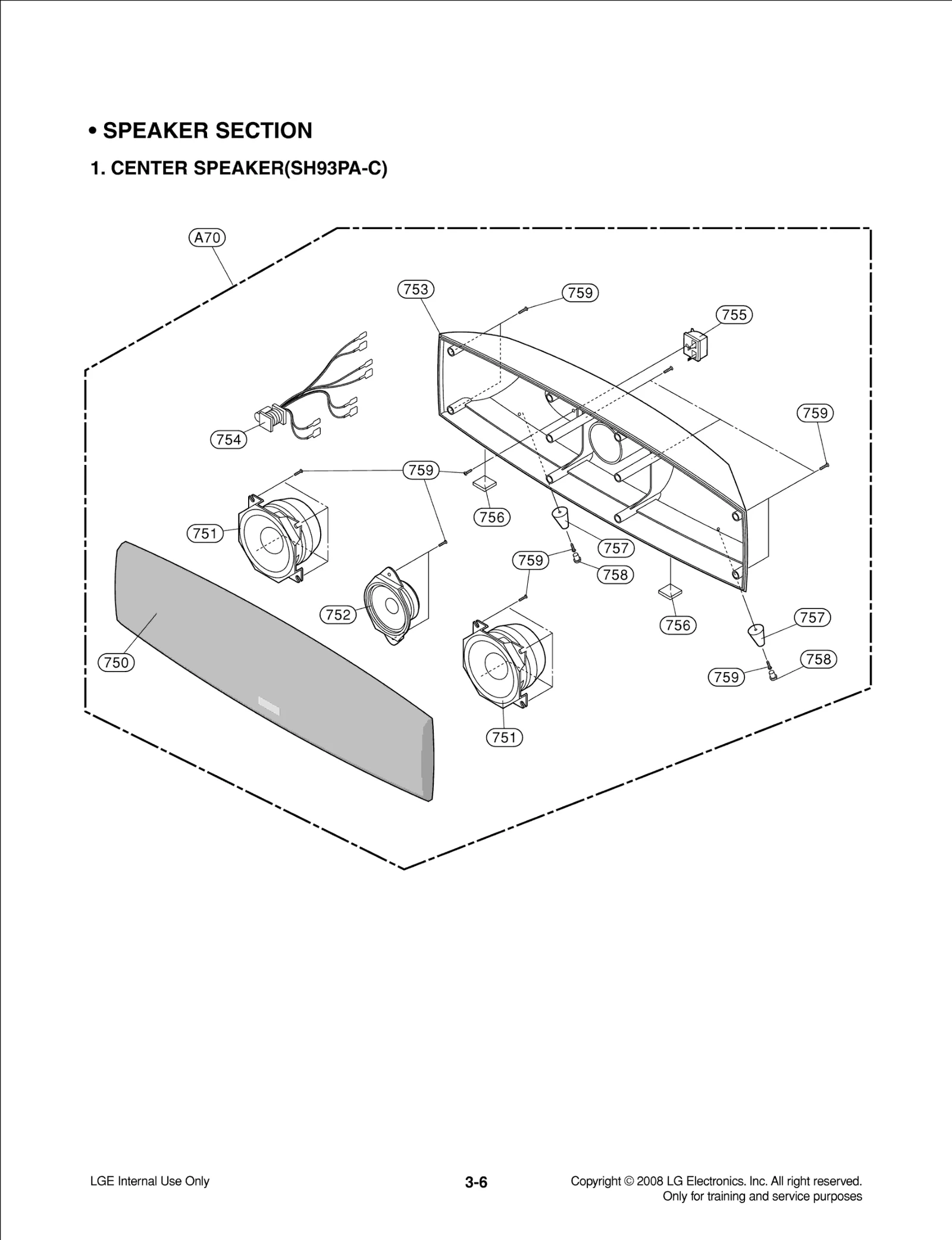 • SPEAKER SECTION

1. CENTER SPEAKER(SH93PA-C)

A70
753
759
755
754
759
759
756
751
757
759
758
752
756
757
750
758
759
751

LGE Internal Use Only

3-6

Copyright © 2008 LG Electronics. Inc. All right reserved.
Only for training and service purposes