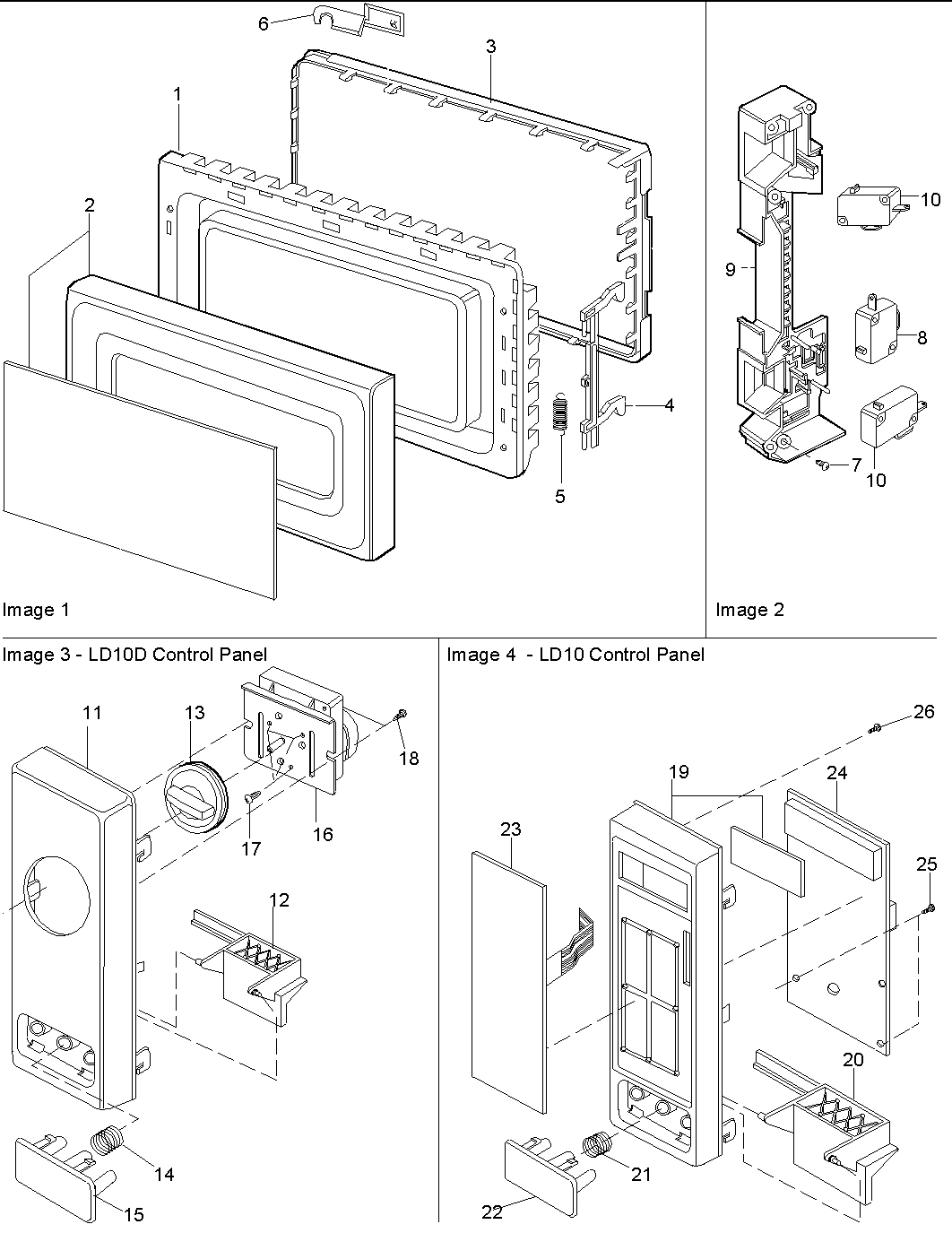 6
3
1
2
4
5
Image 1

10
9
8
7
10
Image 2

Image 3 - LD10D Control Panel
11
13
18
17
16
12
14
15

Image 4 - LD10 Control Panel
26
19
24
23
25
20
21
22