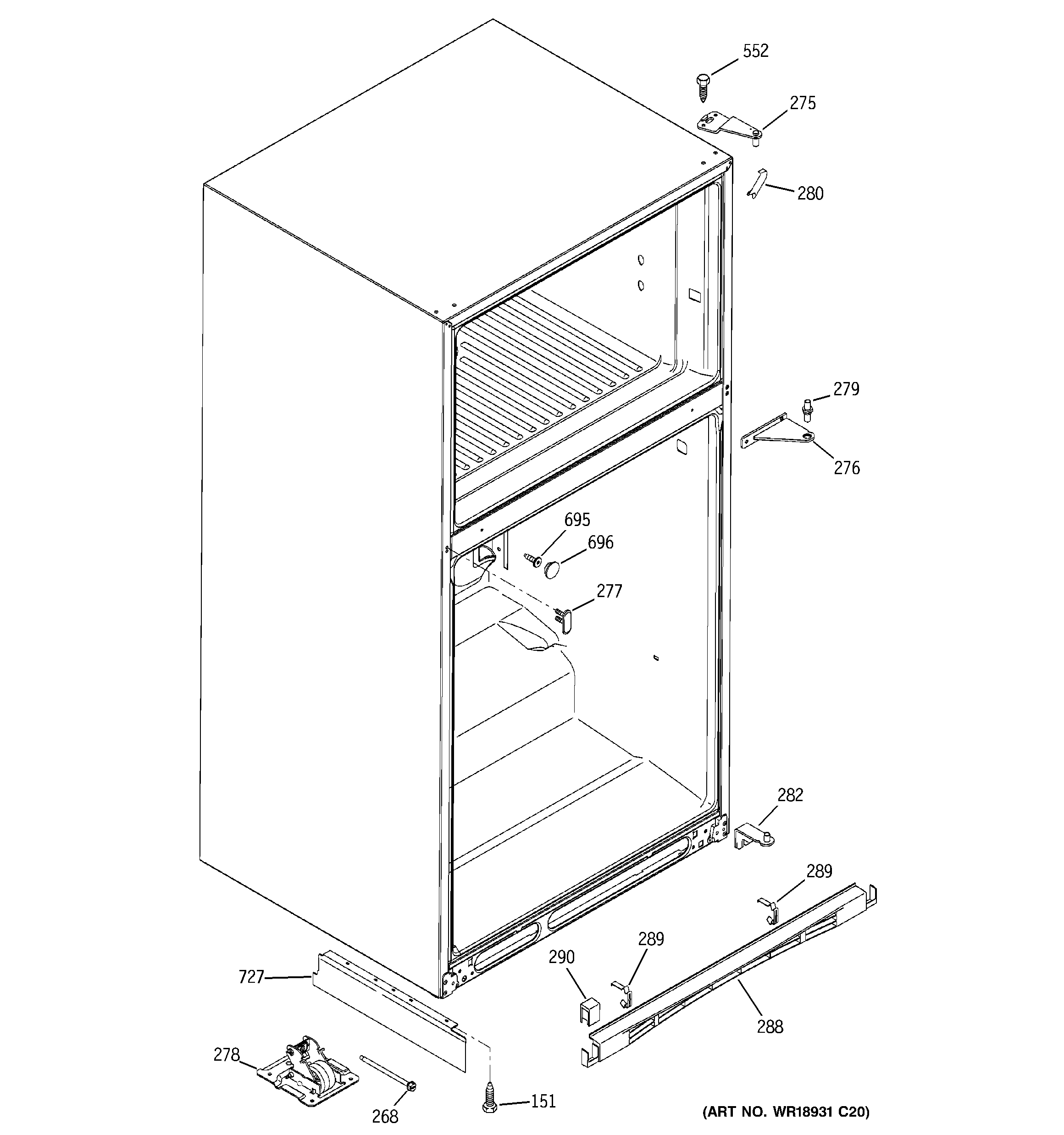 552
275
280
279
276
695
696
277
282
289
289
290
288
727
278
268
151
(ART NO. WR18931 C20)