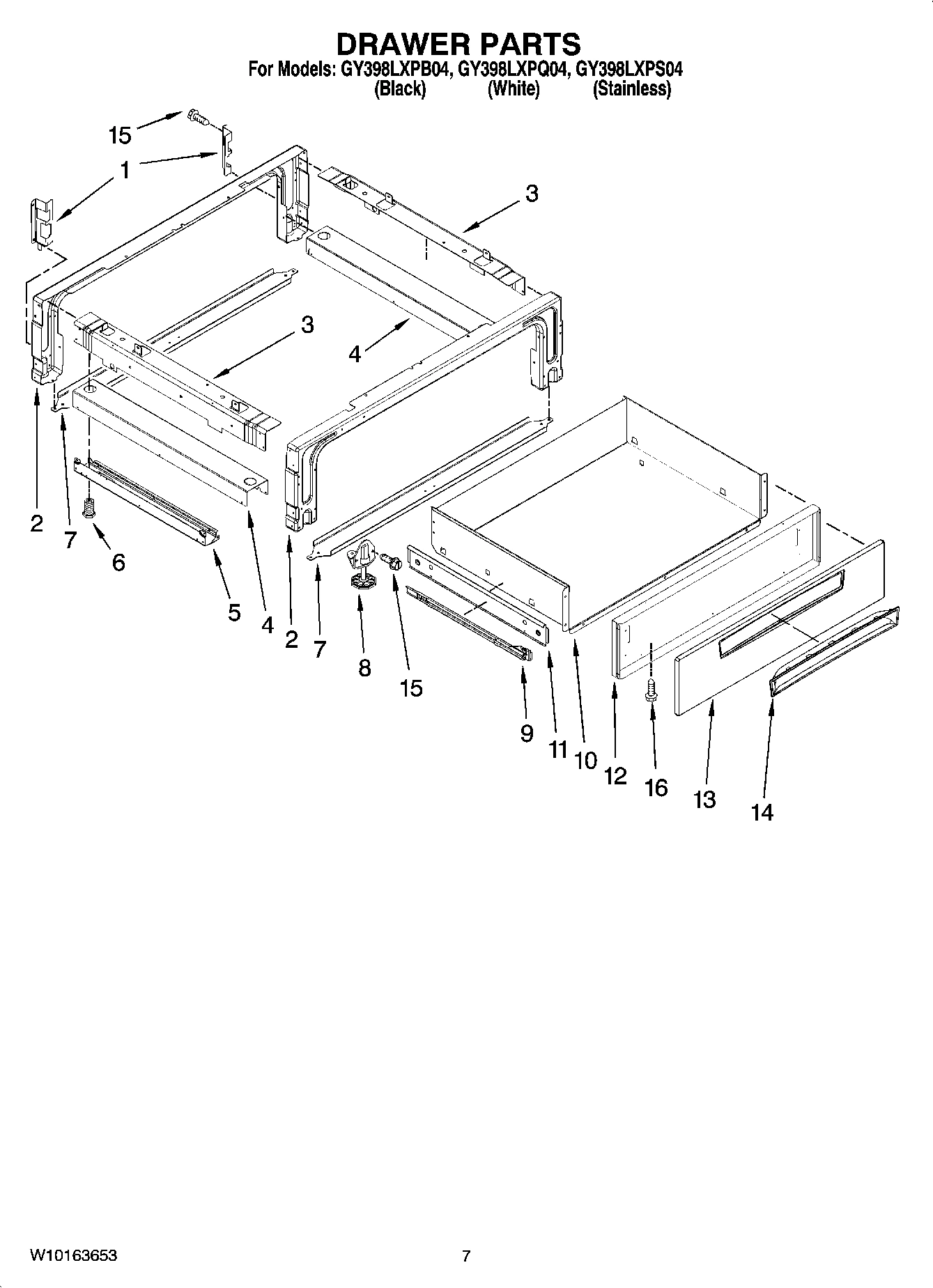 DRAWER PARTS

For Models: GY398LXPB04, GY398LXPQ04, GY398LXPS04
(Black) (White) (Stainless)

15
1
3
3
4
2
7
6
5
4
2
7
8
15
9
11
10
12
16
13
14

W10163653

7